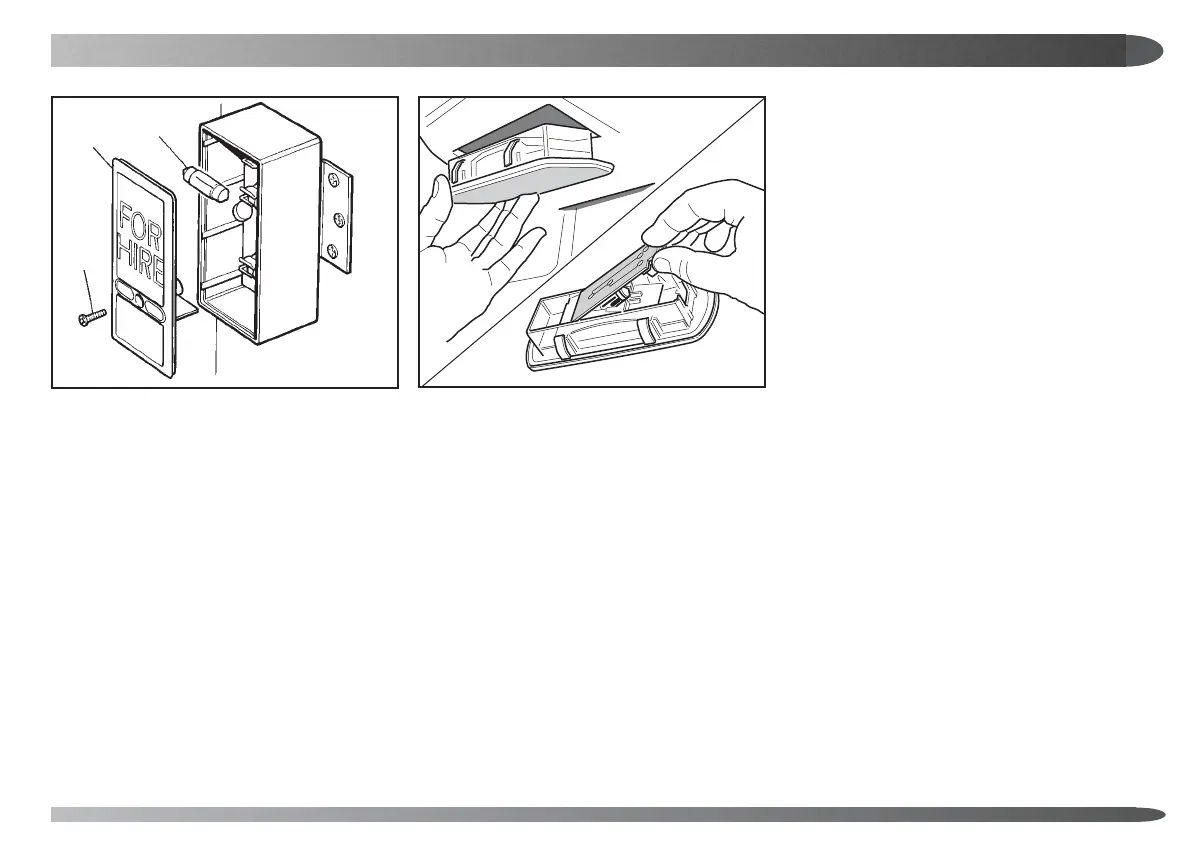 FOR HIRE