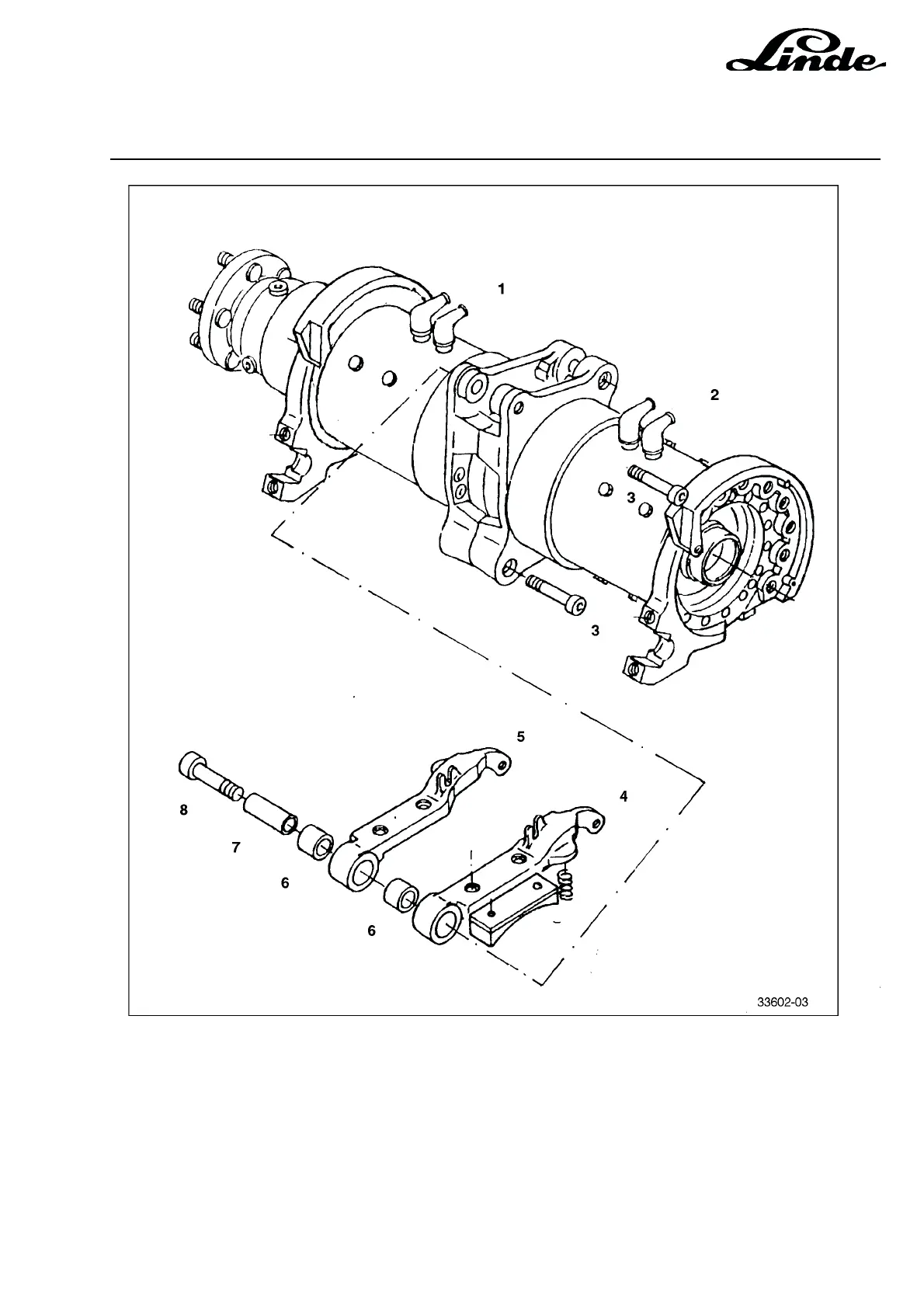 Linde

1

2

3

3

5

4

8

7

6

6

33602-03