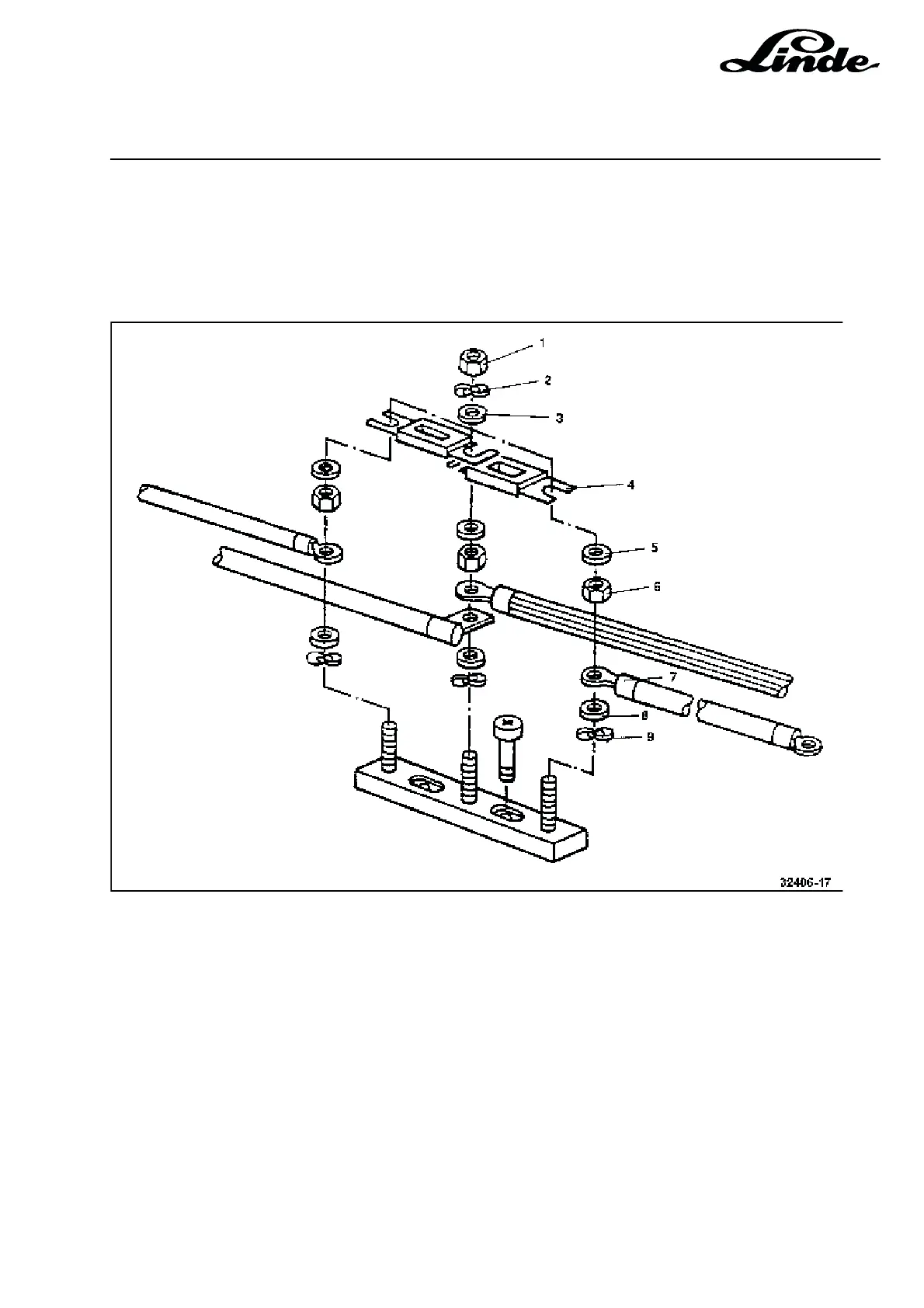 Linde

1
2
3
4
5
6
7
8
9

32406-17