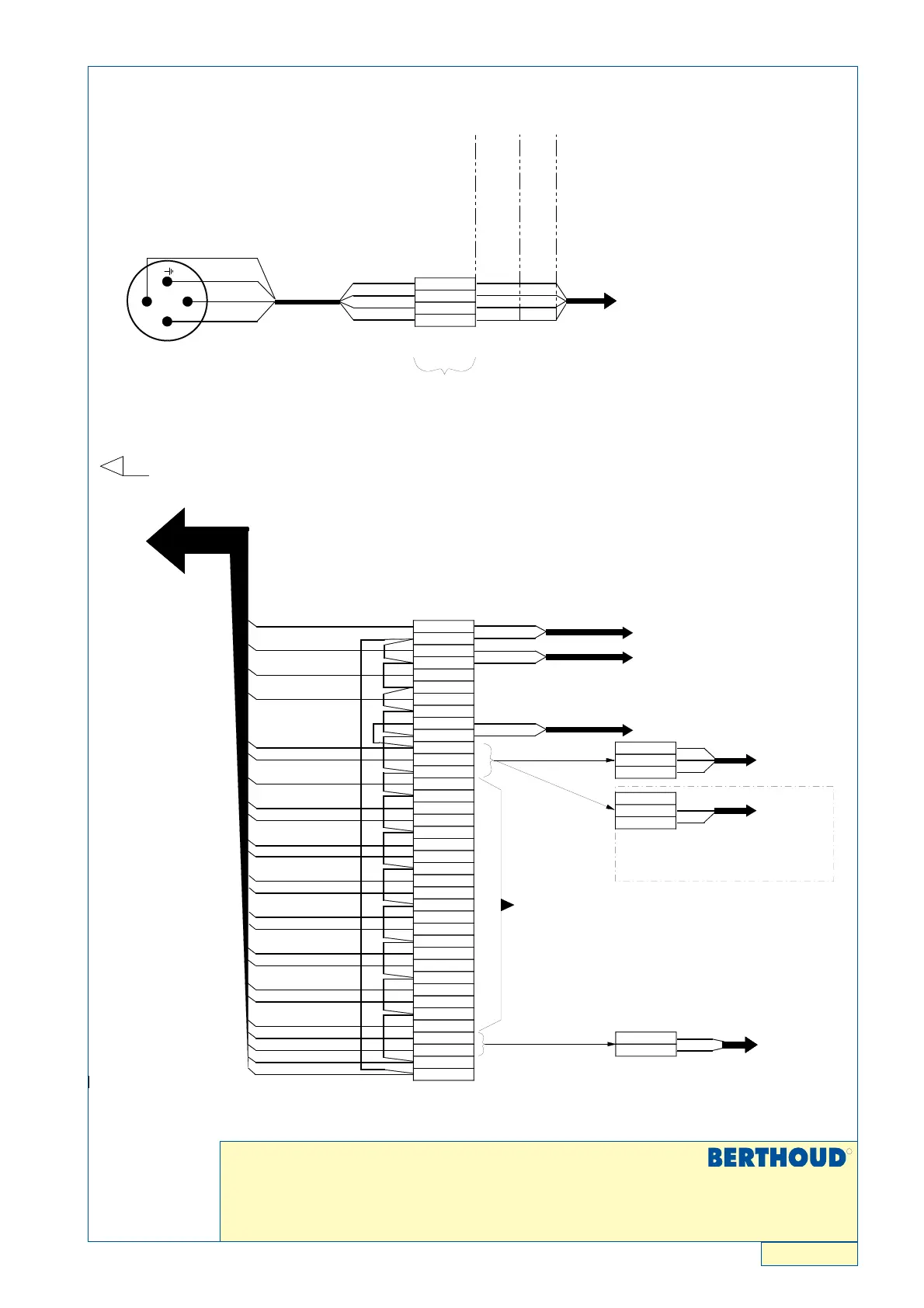 BERTHOUD