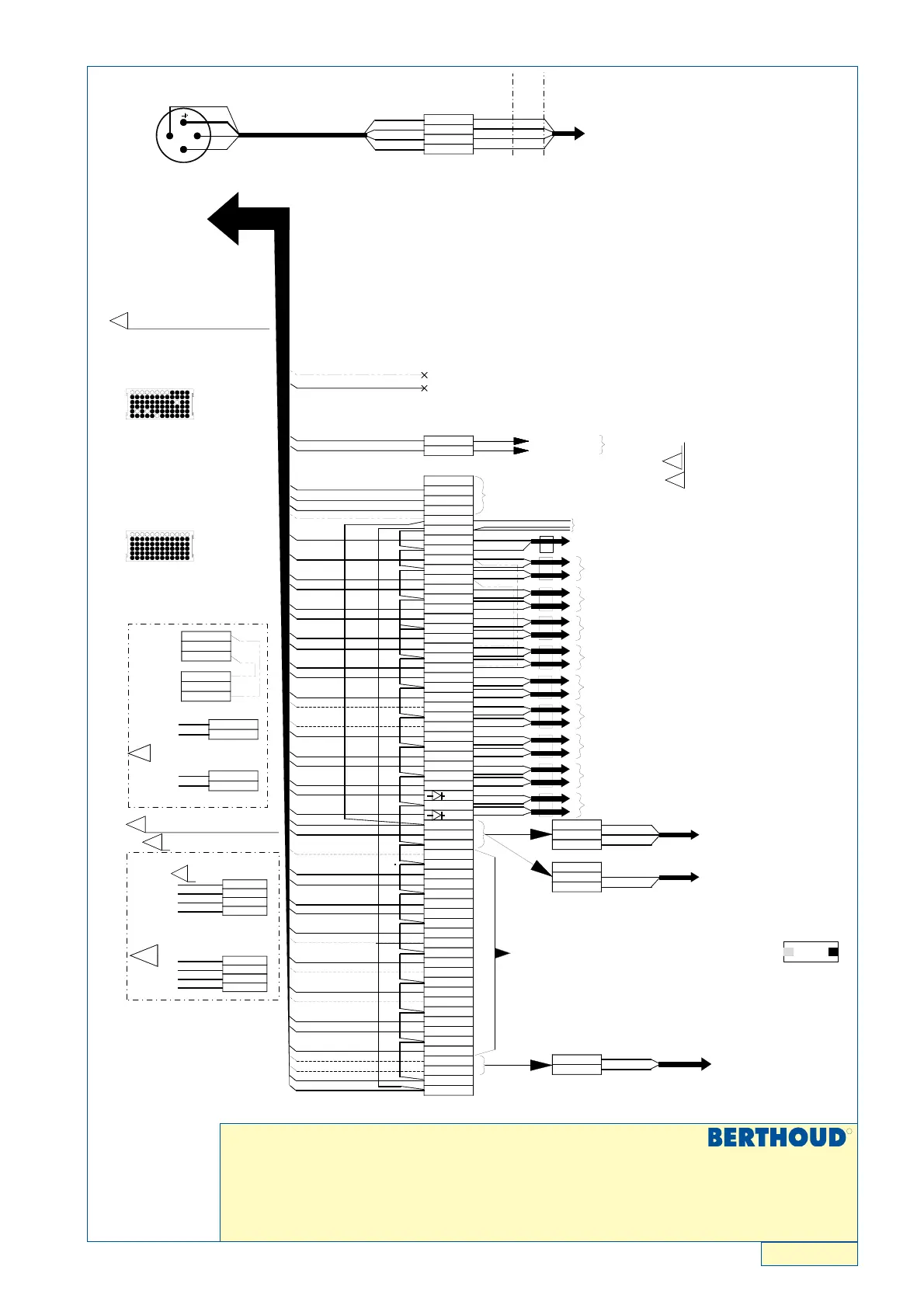 BERTHOUD