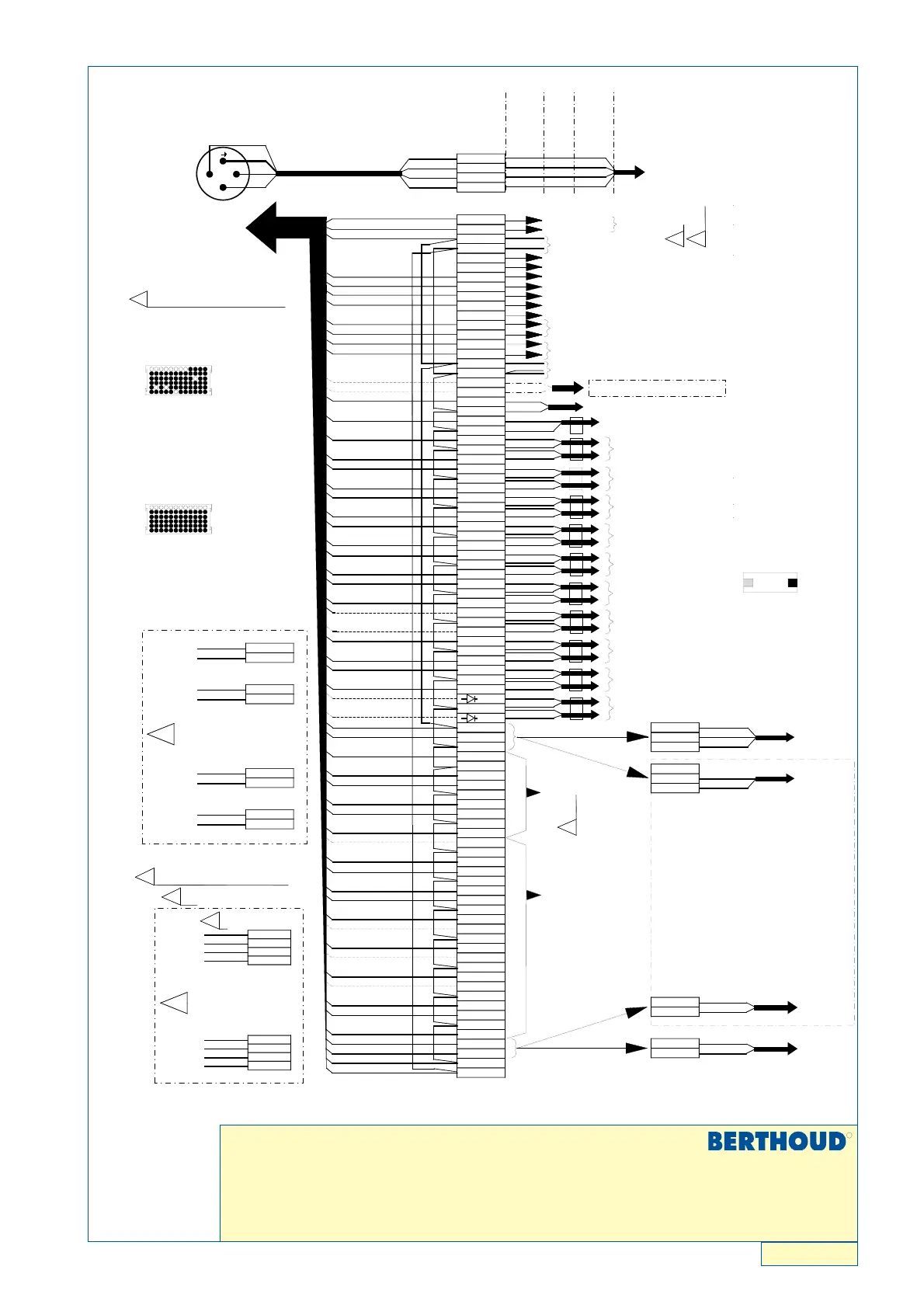 BERTHOUD