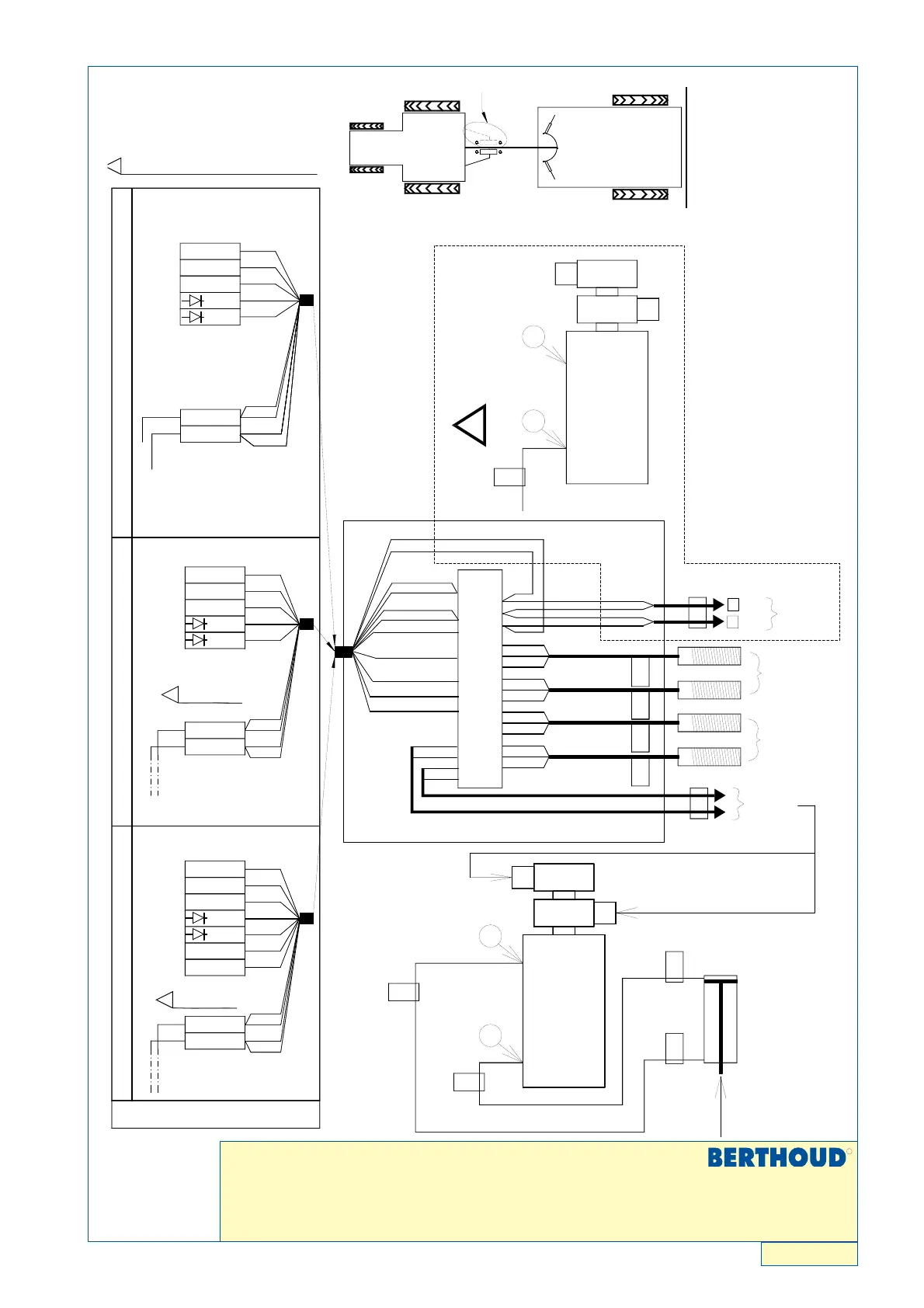 BERTHOUD