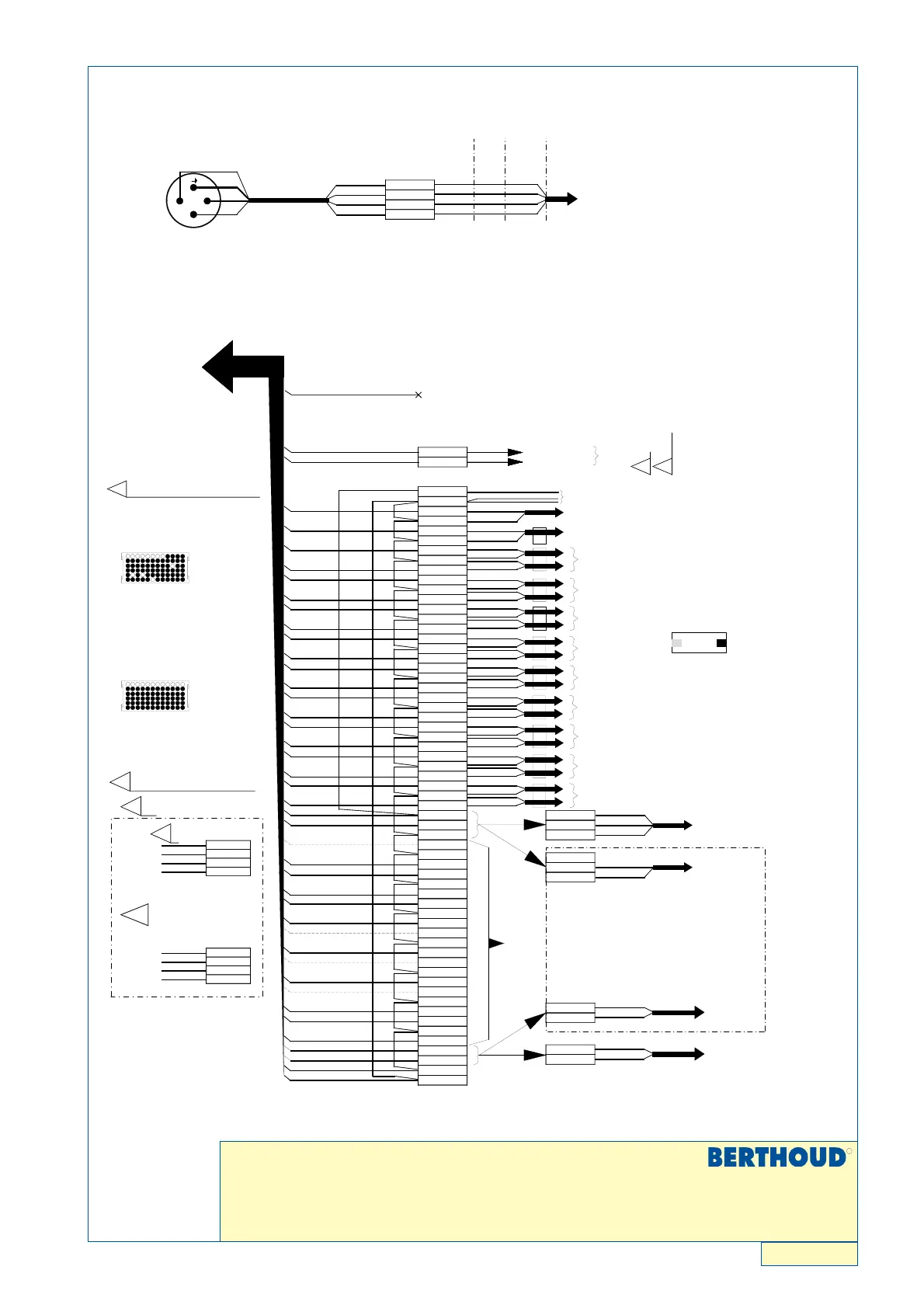 BERTHOUD