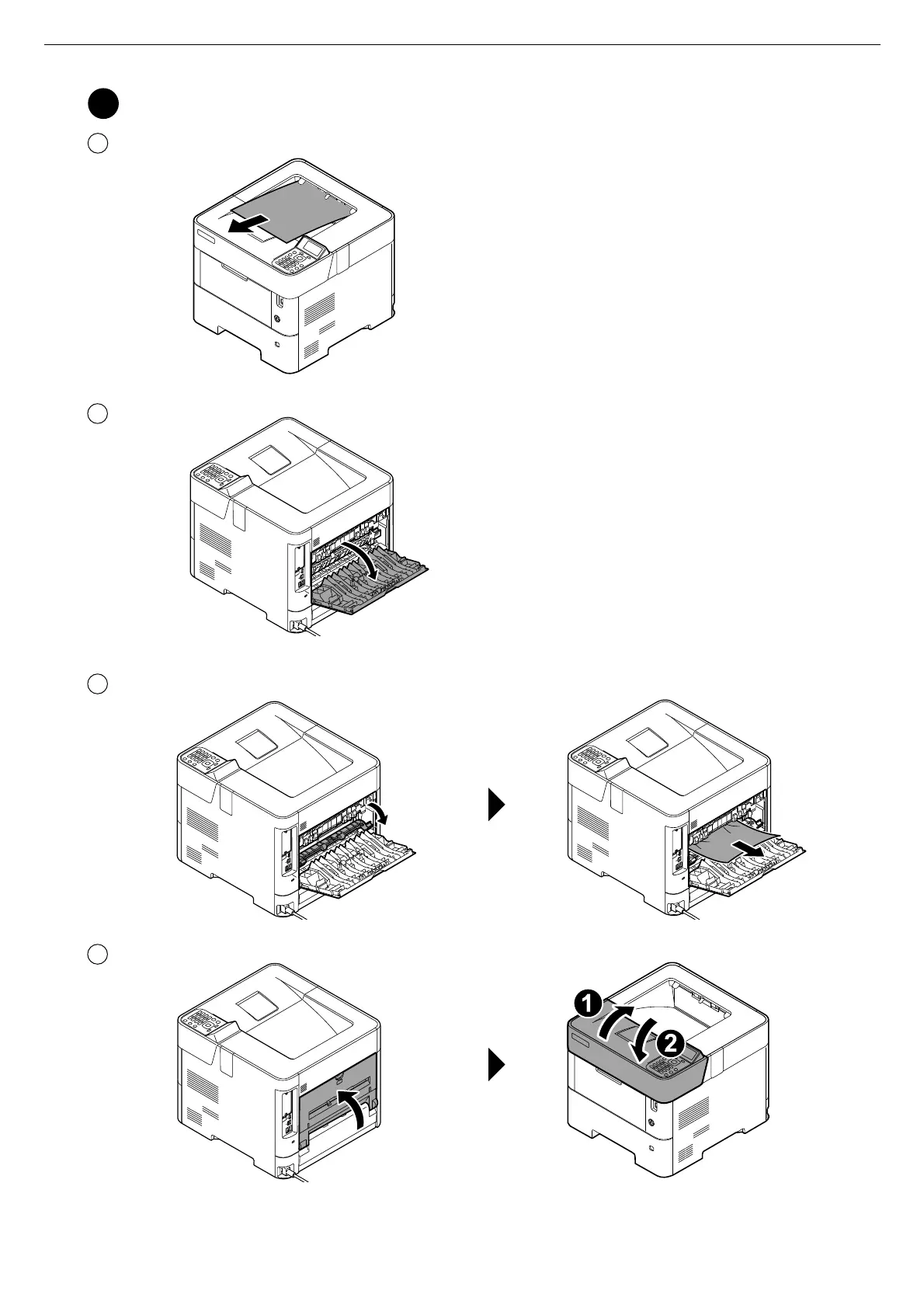 1

2