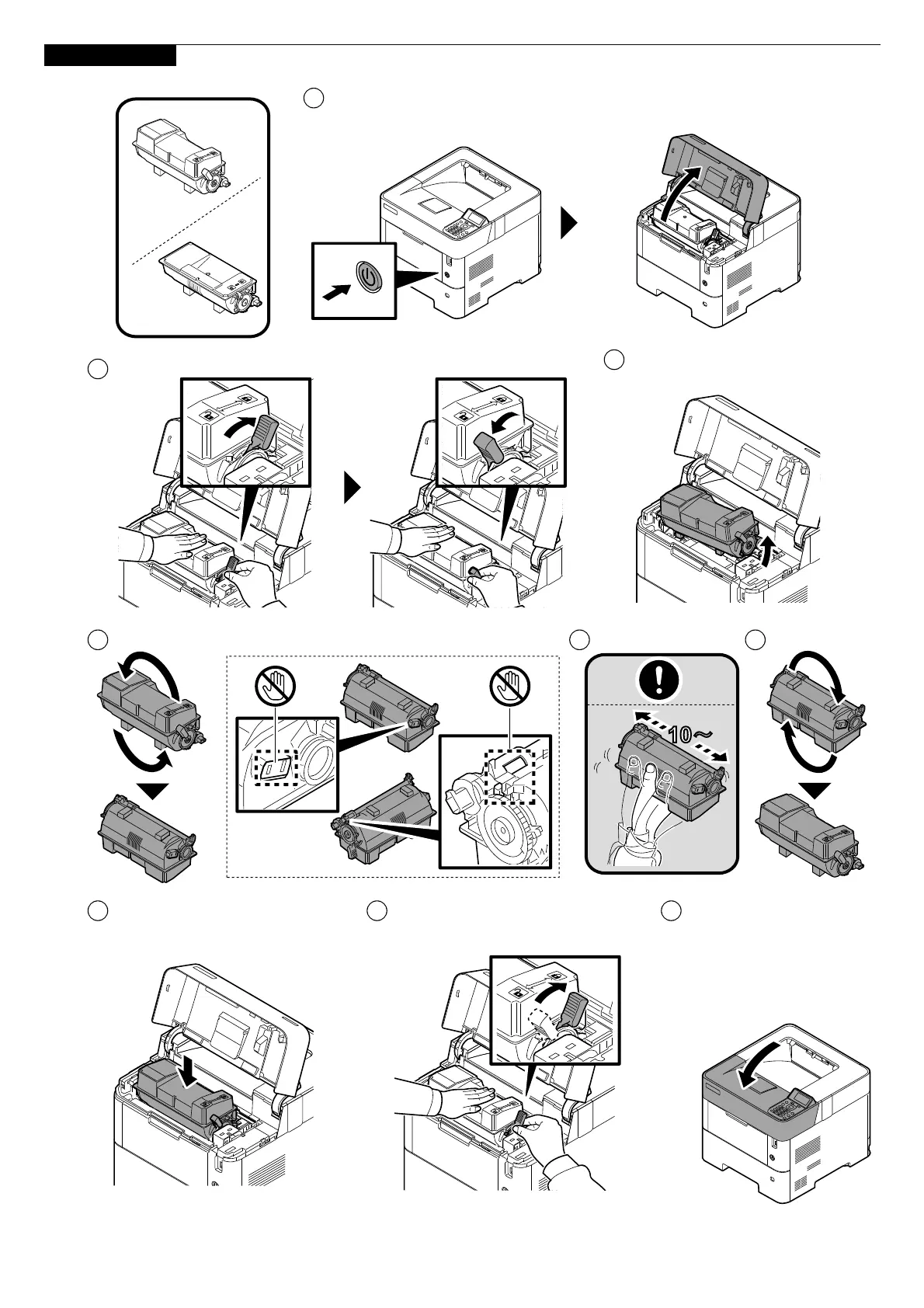 10～