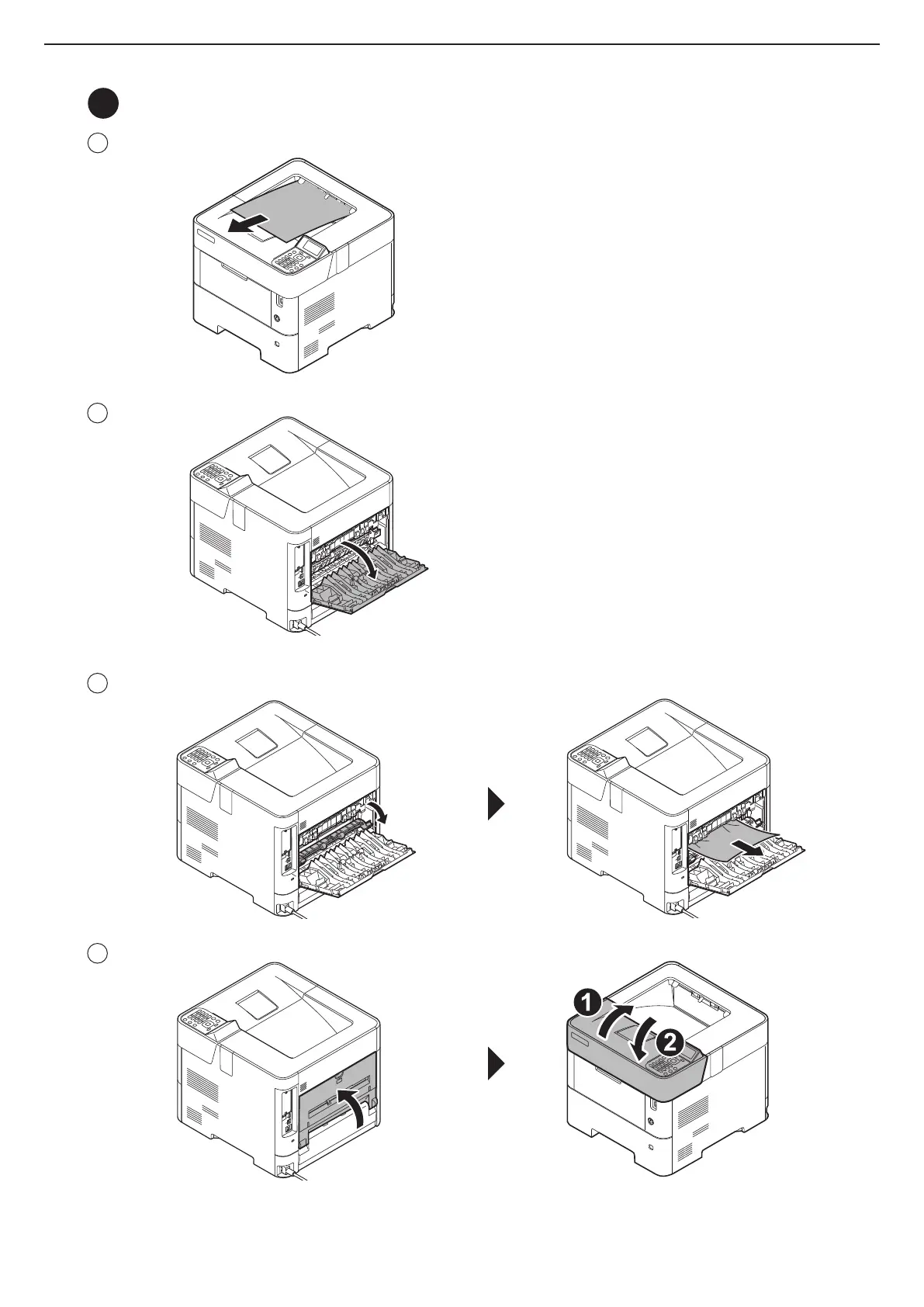 1

2