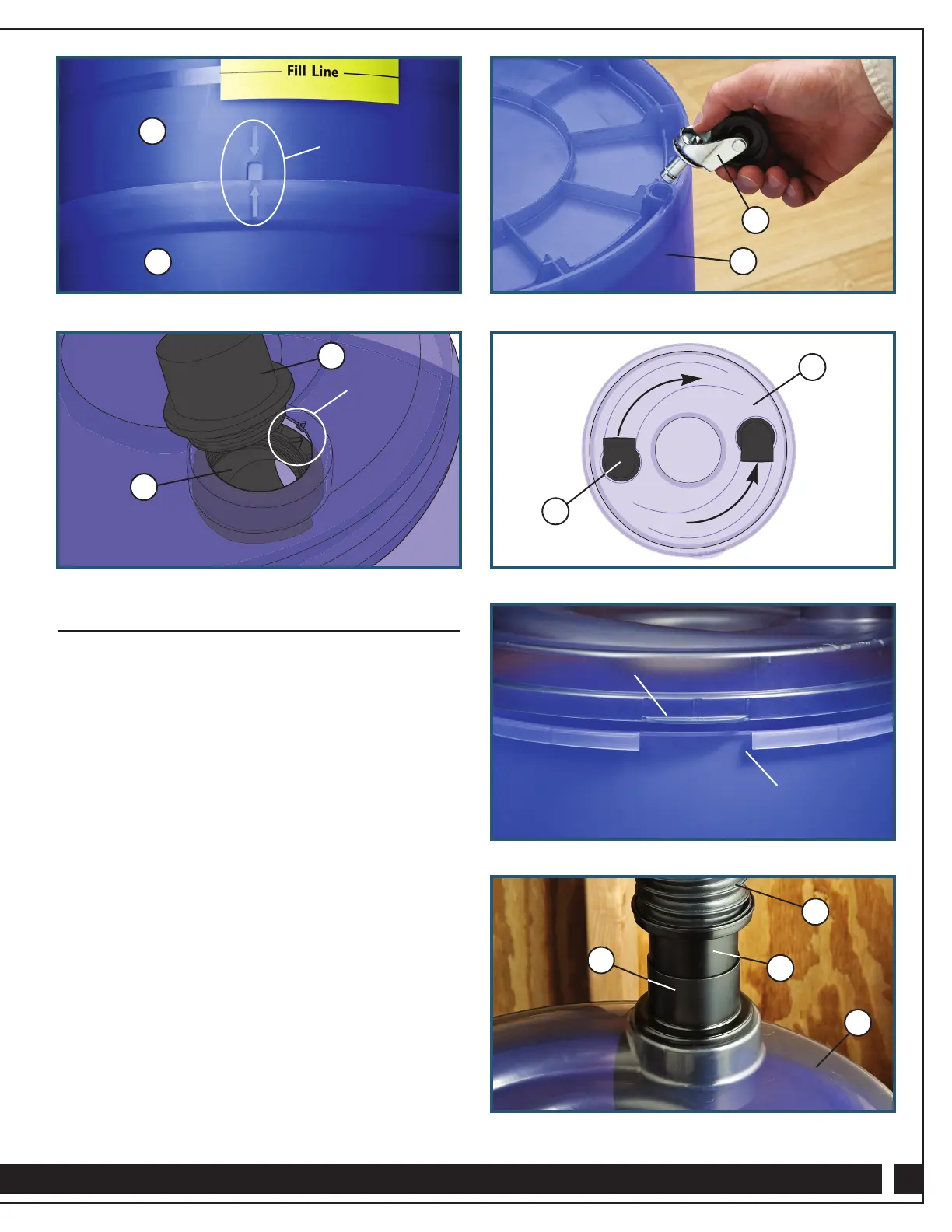 Fill Line