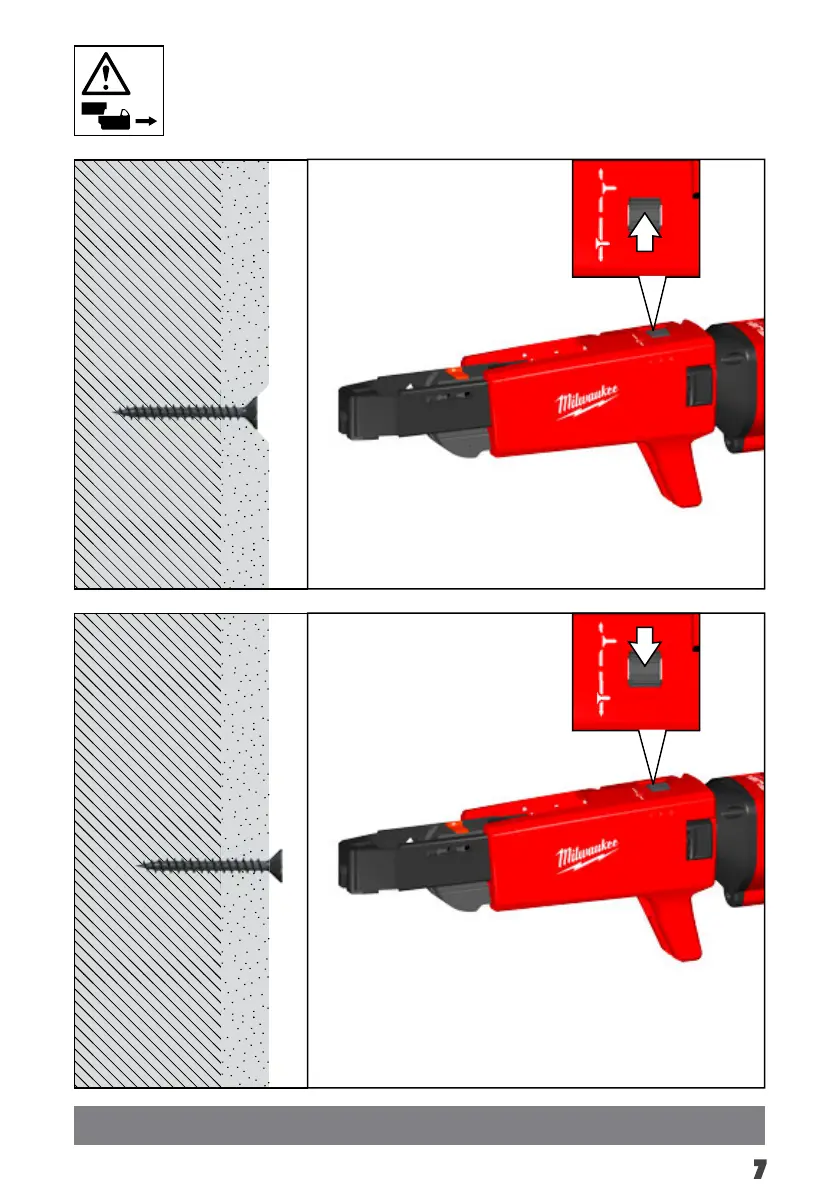 Milwaukee

Milwaukee

7