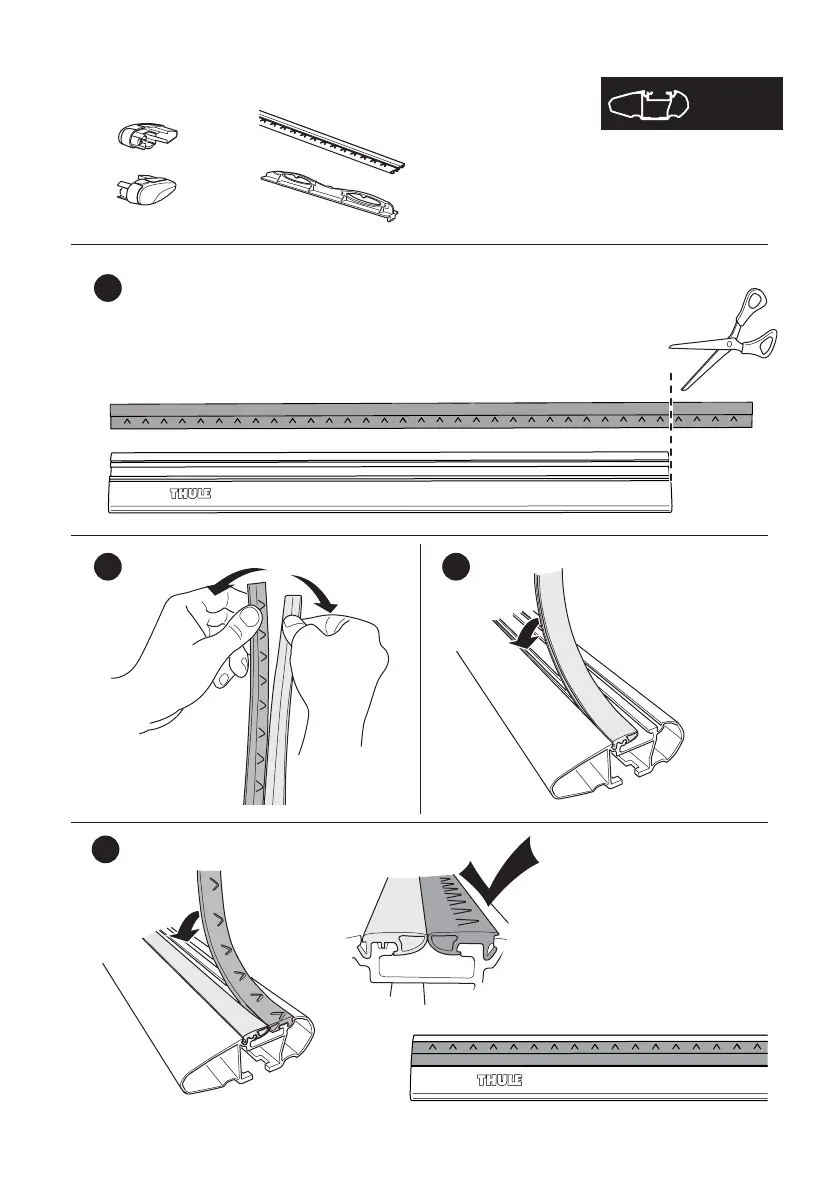 THULE

THULE