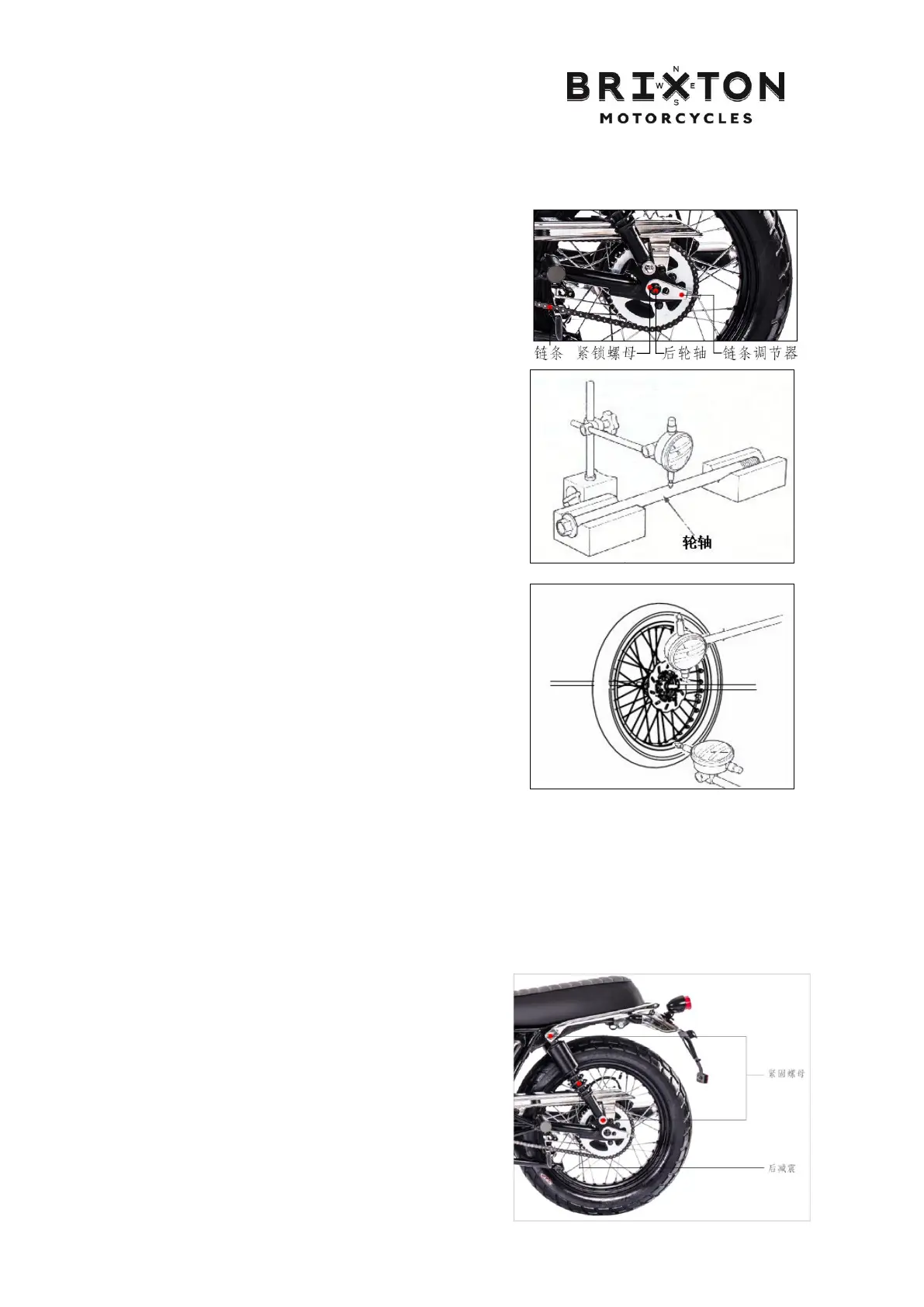 BRIXTON
N W E S
MOTORCYCLES

链条 紧锁螺母 后轮轴 链条调节器

轮轴

紧固螺母

后减震