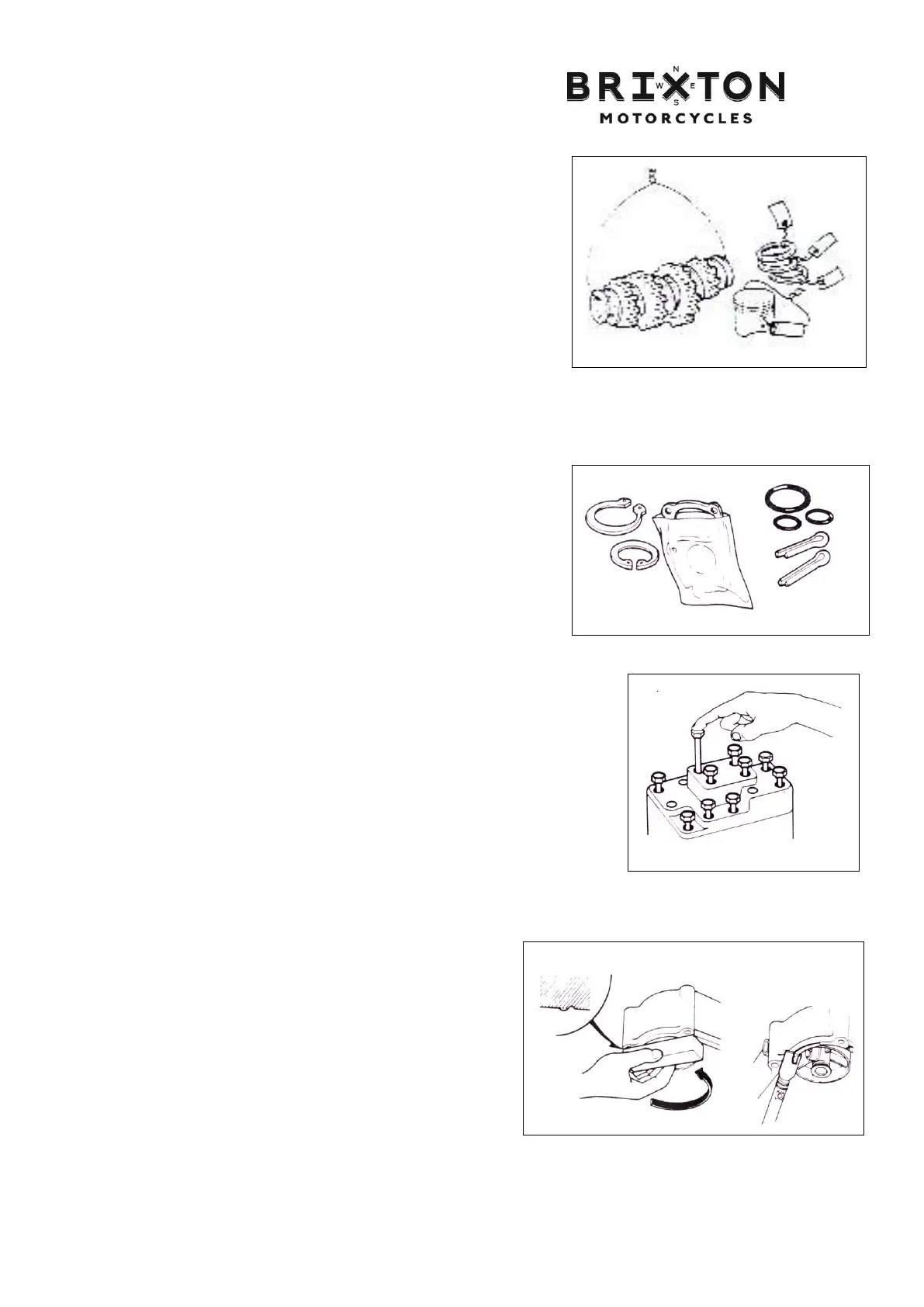 BRIXTON
N W E S
MOTORCYCLES