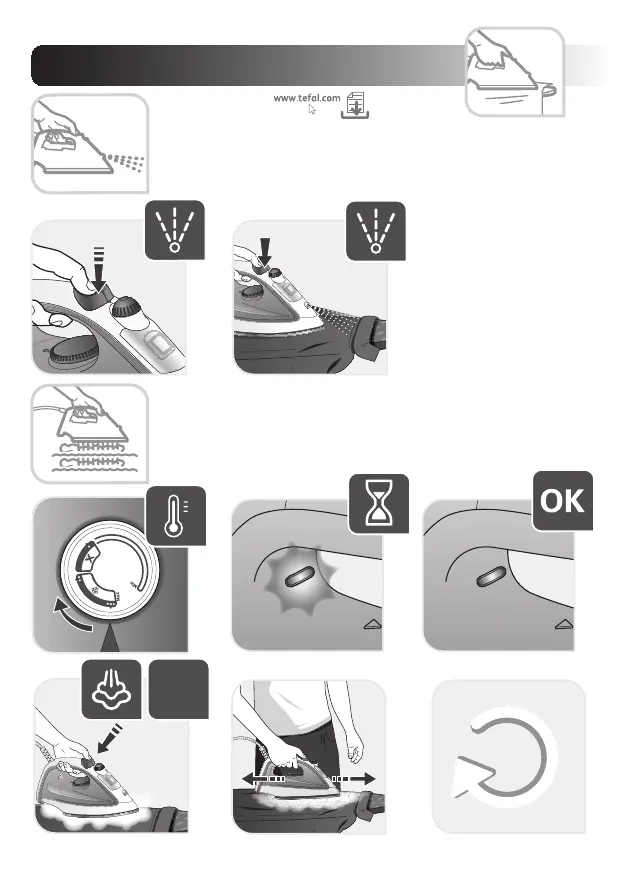 www.tefal.com

OK