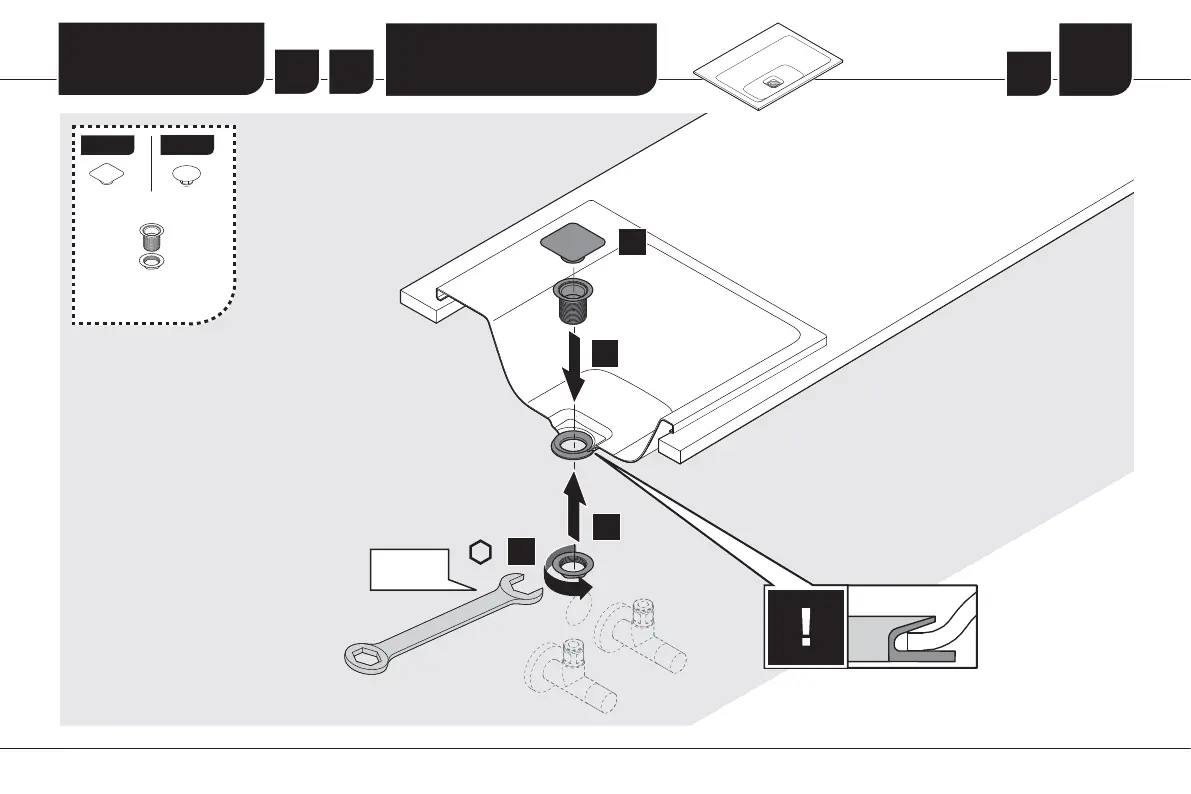 !