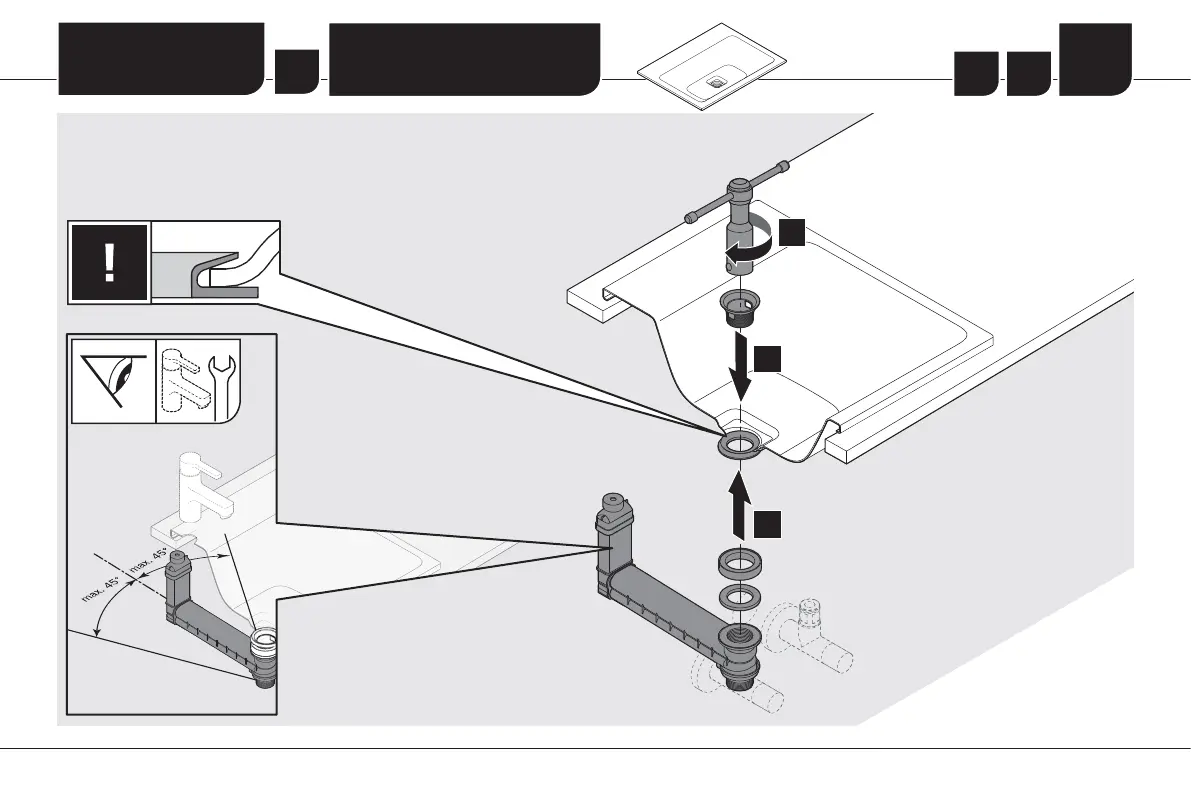 !

max. 45°

max. 45°