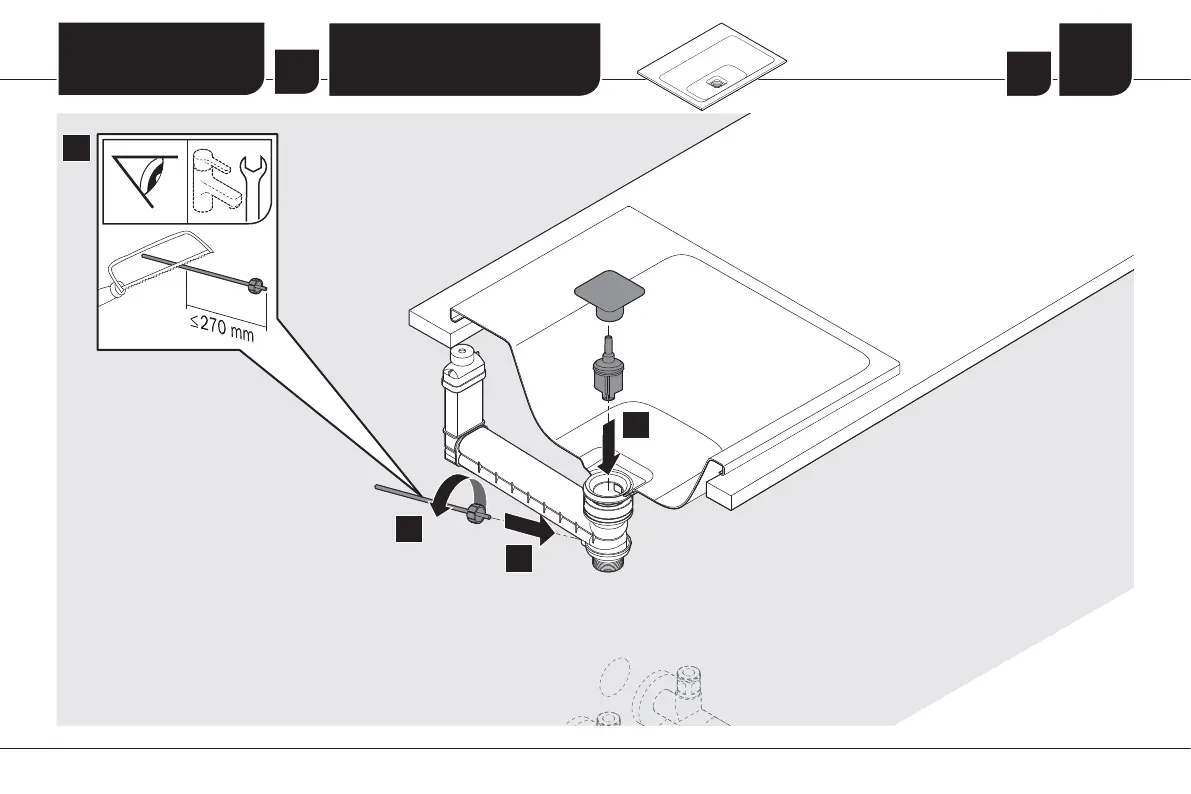 ≤270 mm