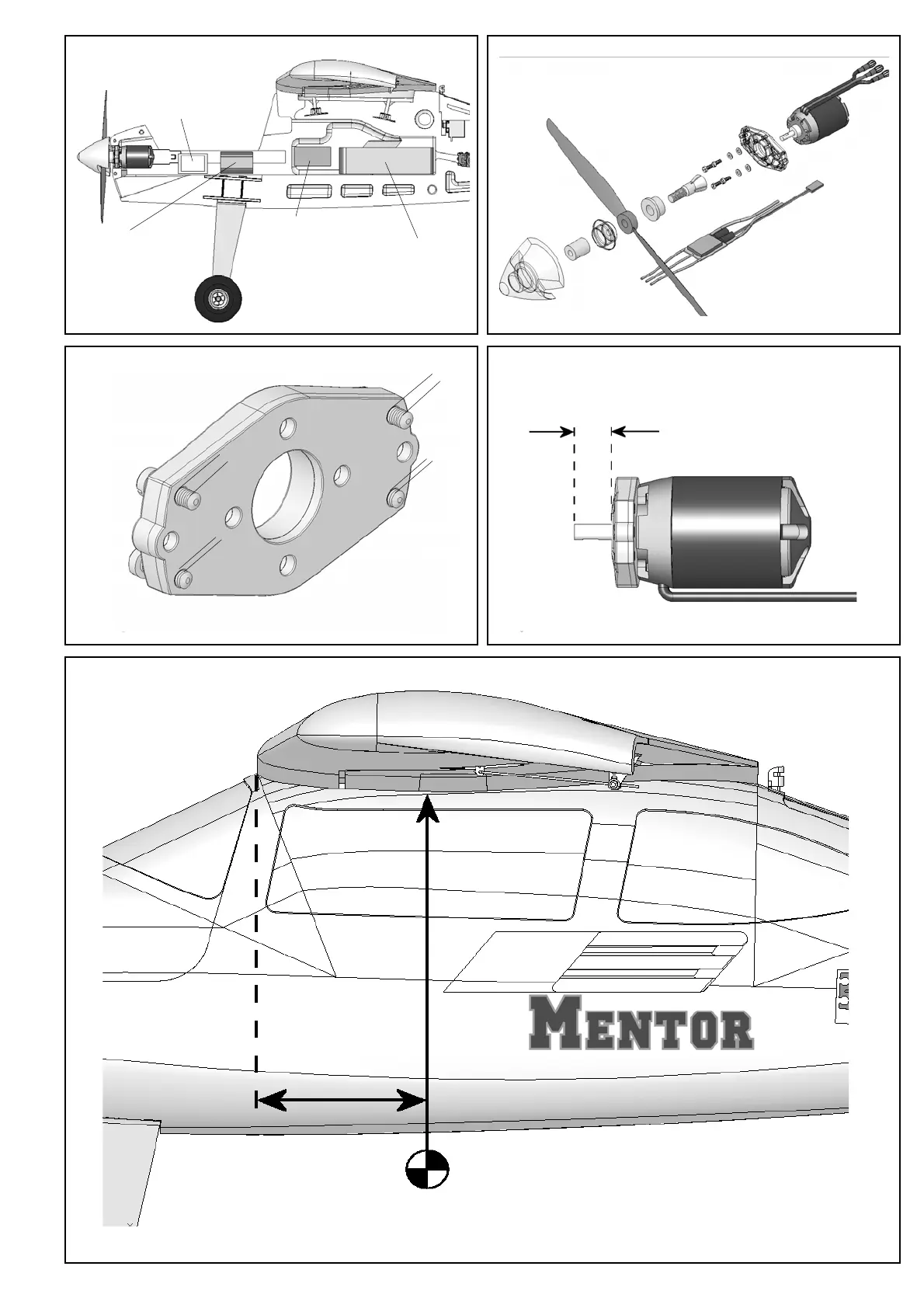 MENTOR