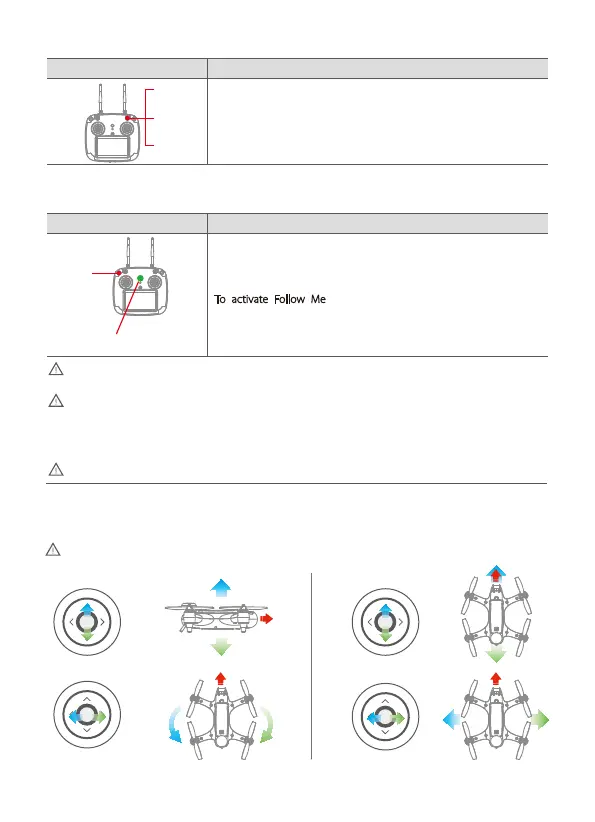 To activate Follow Me