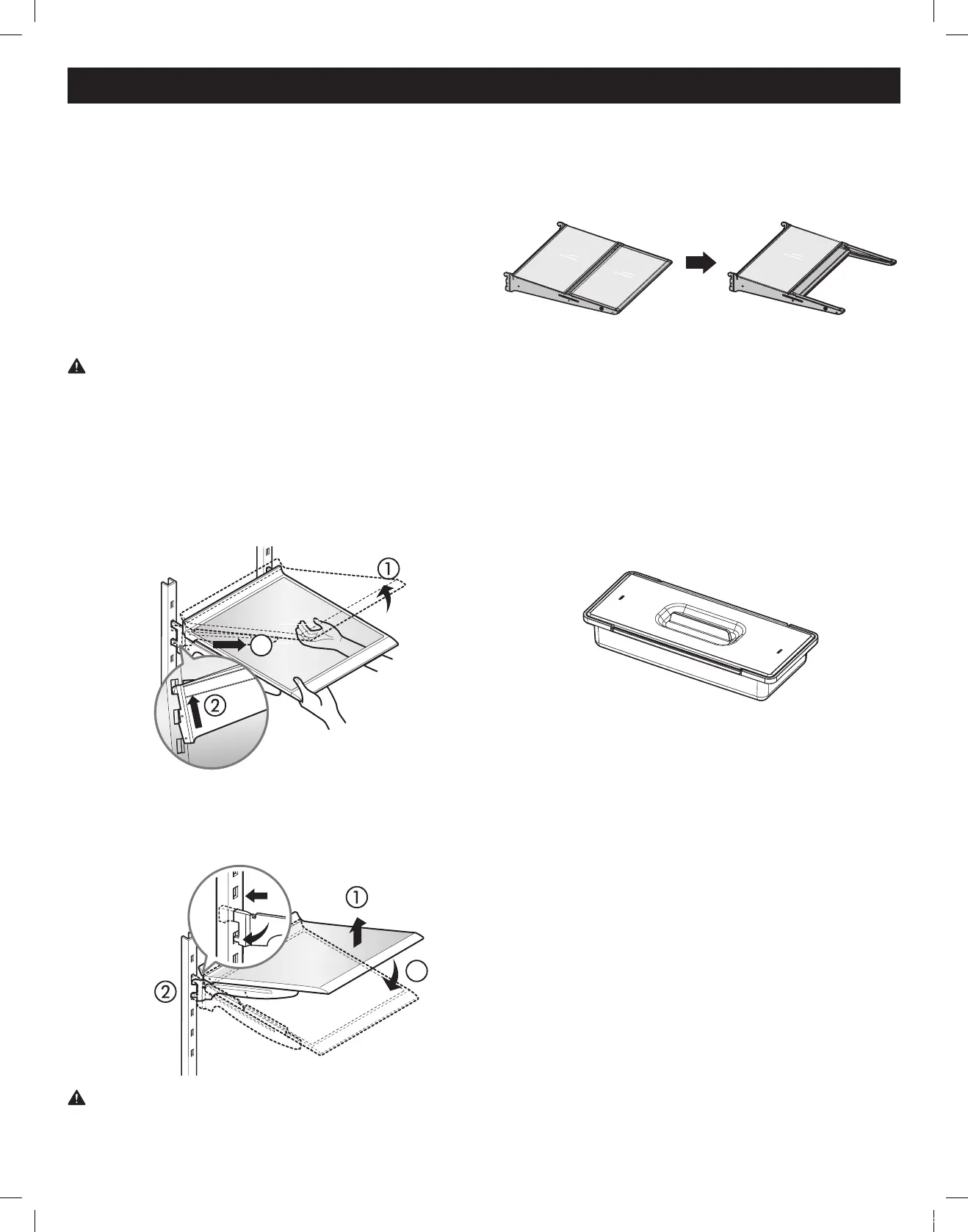 ①

②

①

②