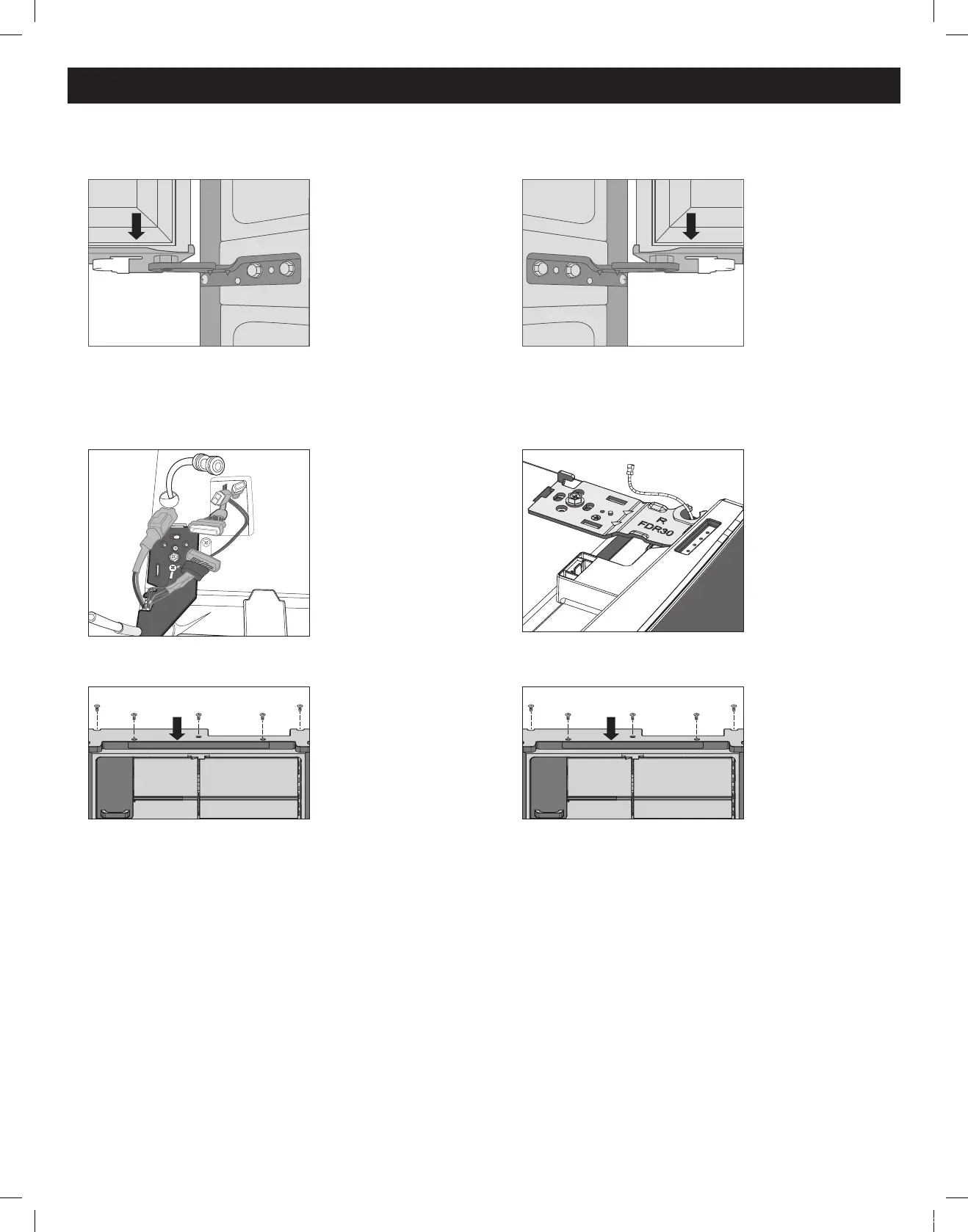 R
FDR30