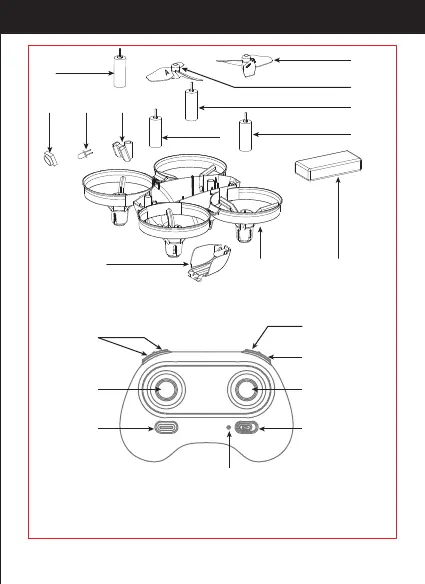 A