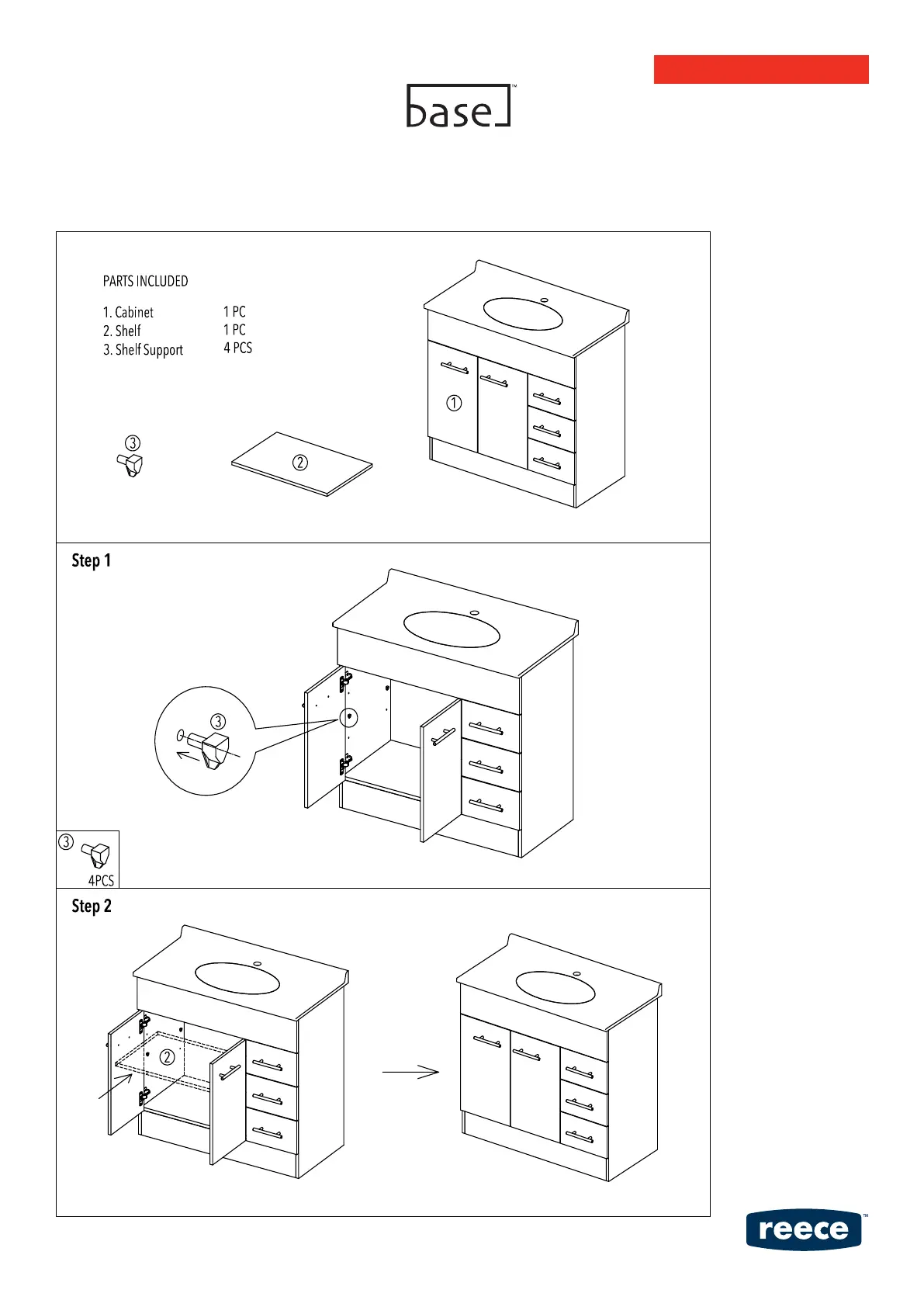 base™

PARTS INCLUDED

1. Cabinet 1 PC
2. Shelf 1 PC
3. Shelf Support 4 PCS

③

②

①

Step 1

③

③

4PCS

Step 2

②

reece™