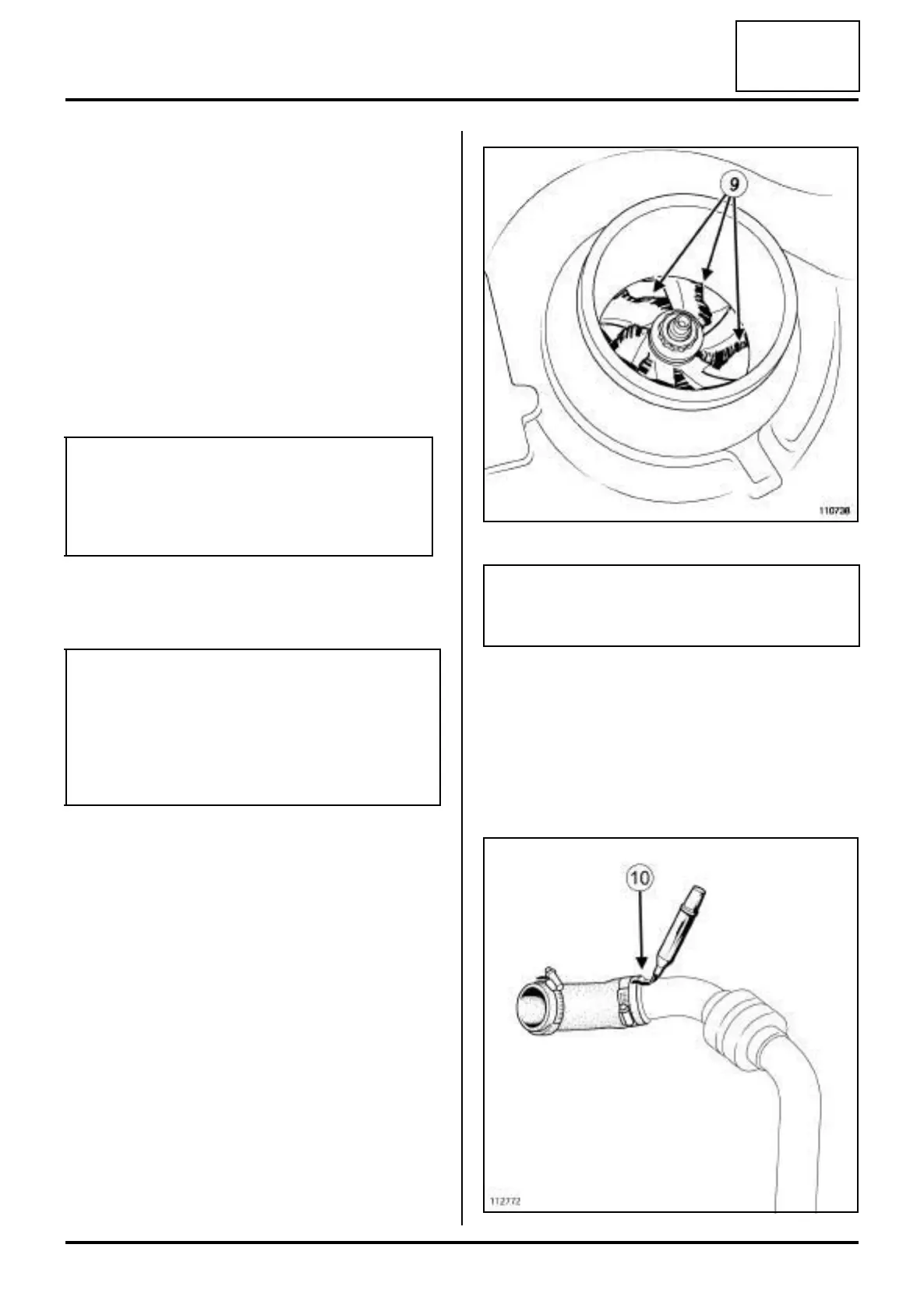 9

110738

10

112772