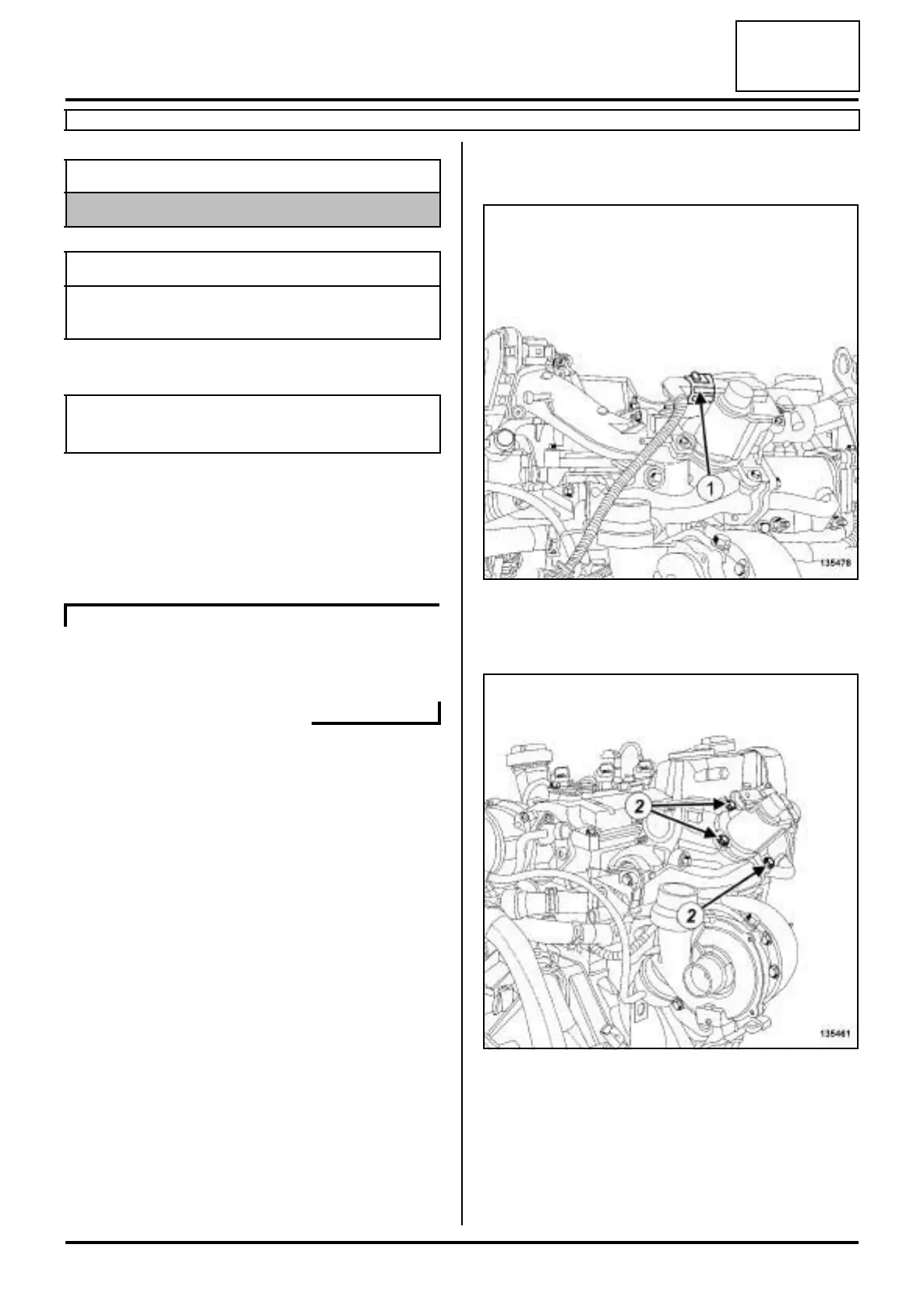 1

135478

2

2

135461