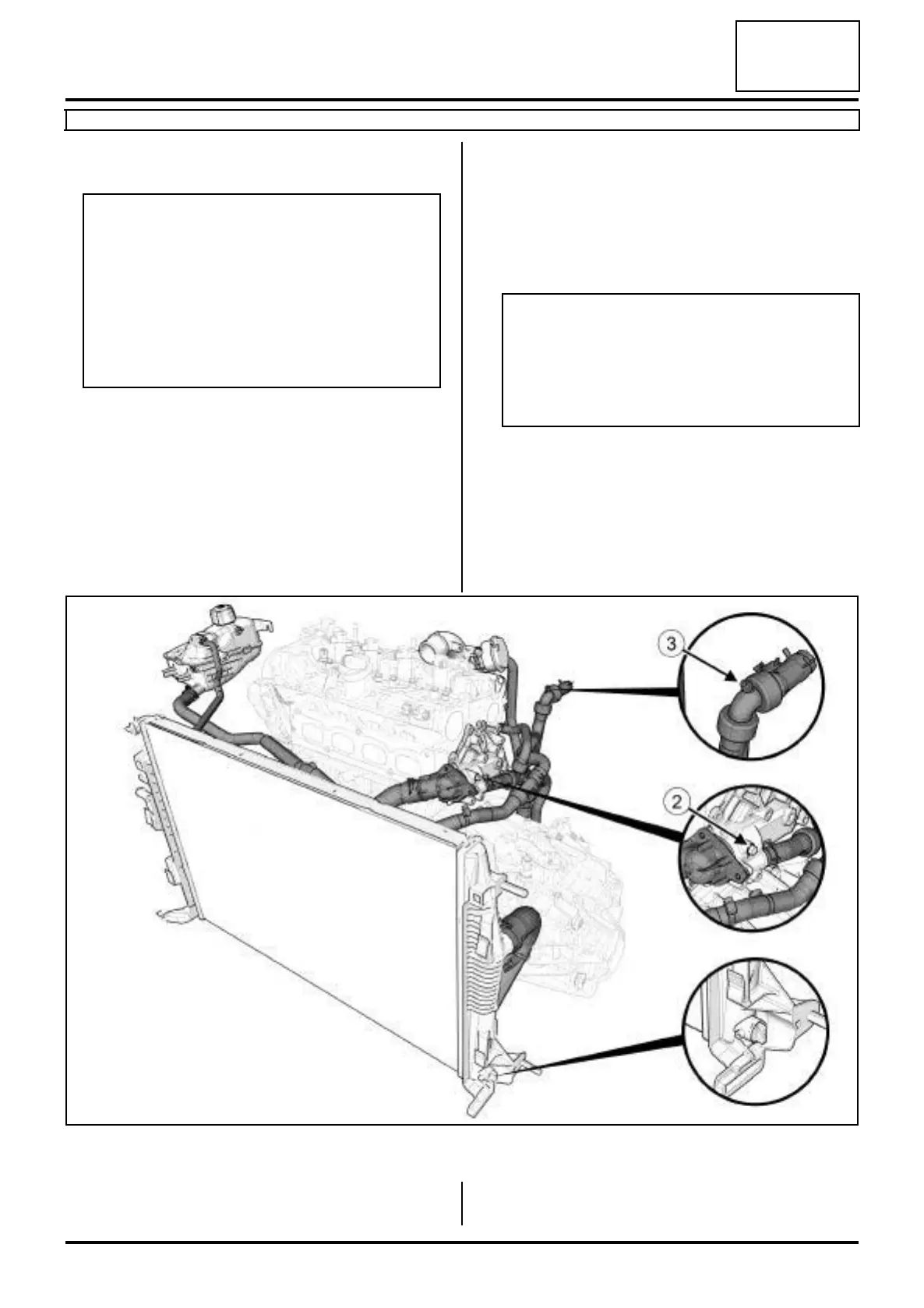 3

2