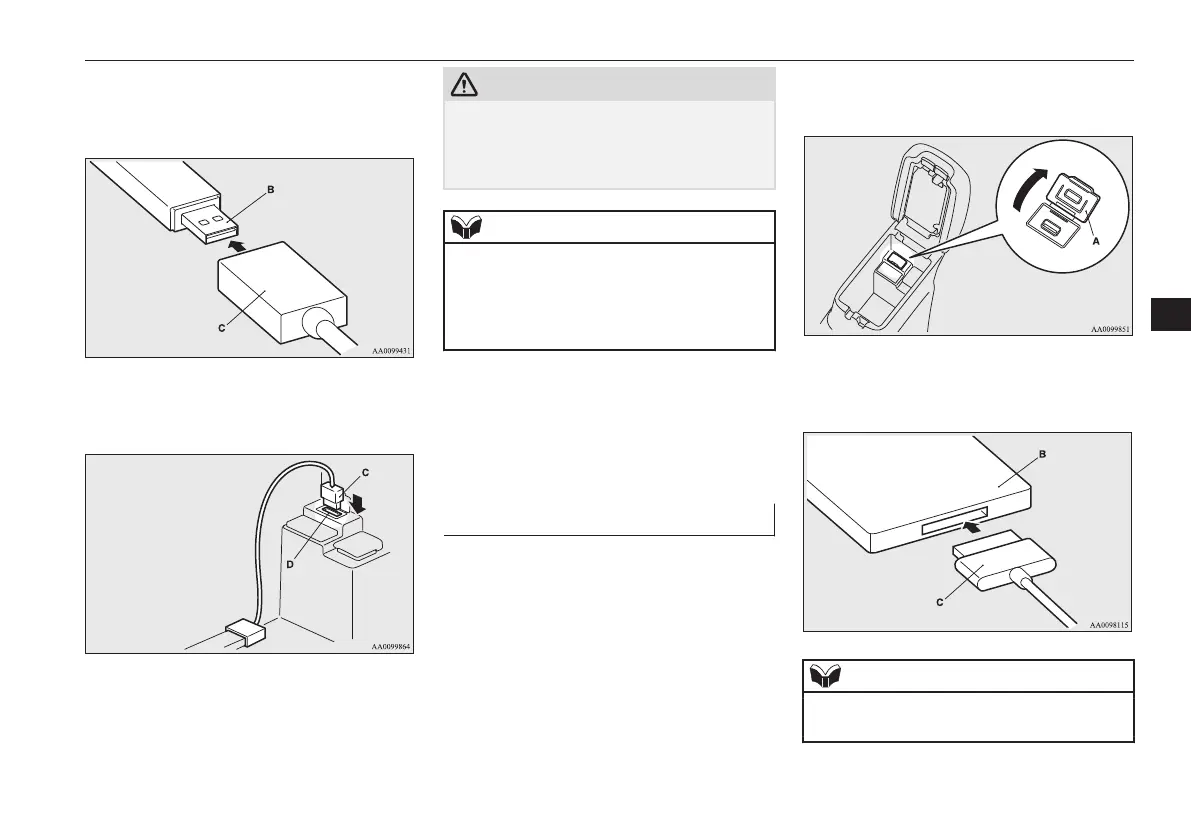 B

C

AA0099431

C

D

AA0099864

A

AA0099851

B

C

AA0098115