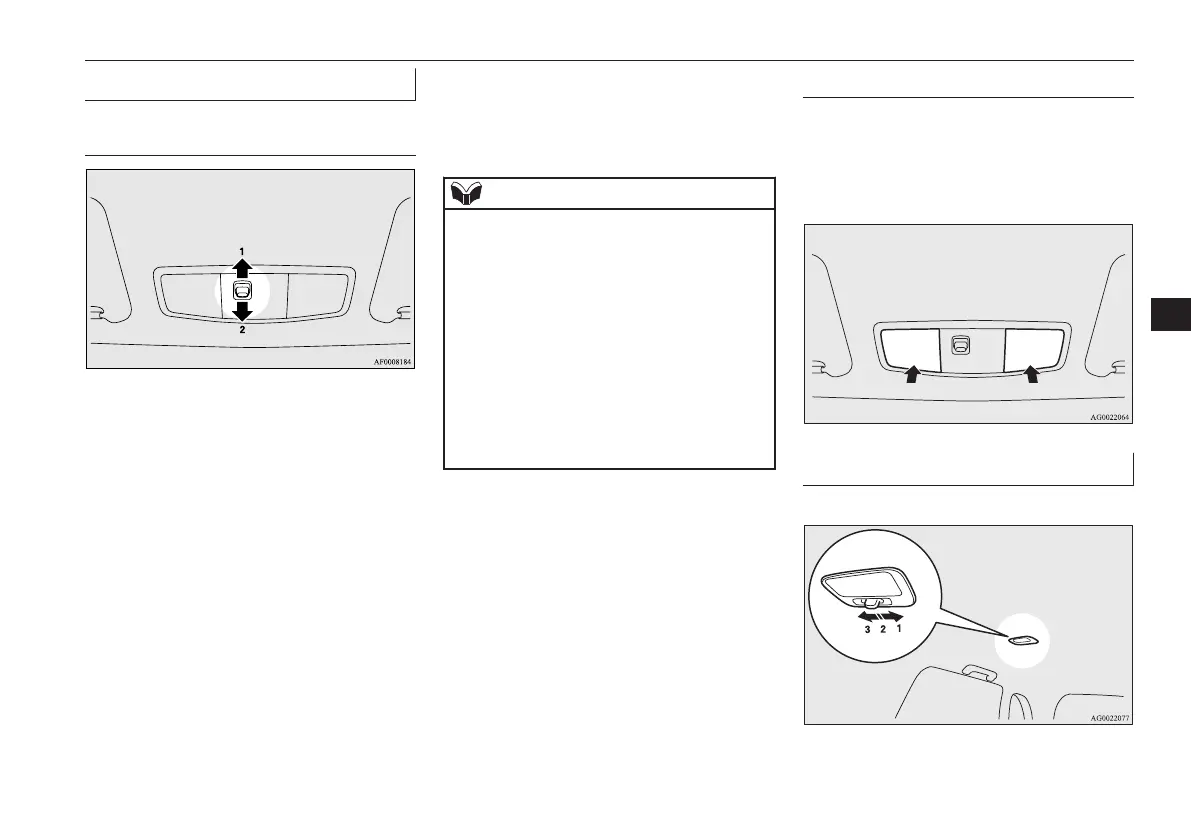 1

2

AF0008184

AG0022064

3 2 1

AG0022077