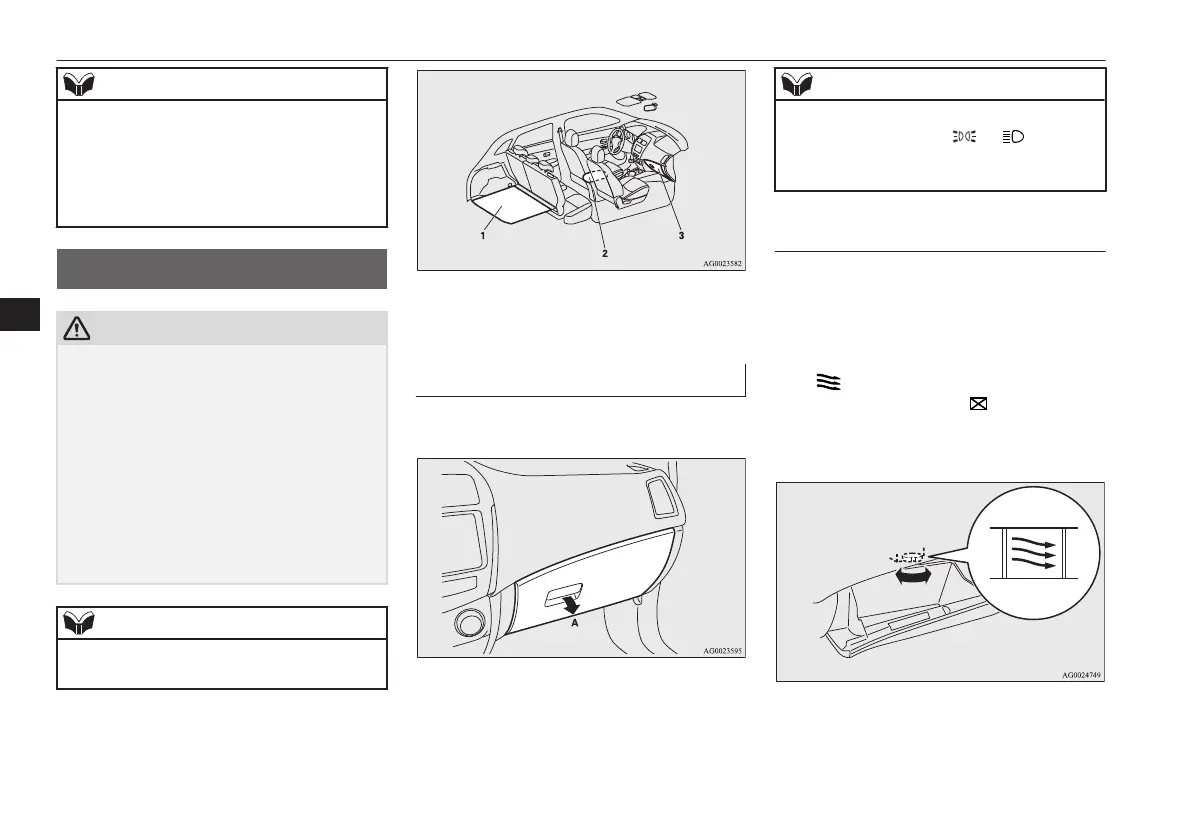 1

2

3

AG0023582

A

AG0023595

AG0024749