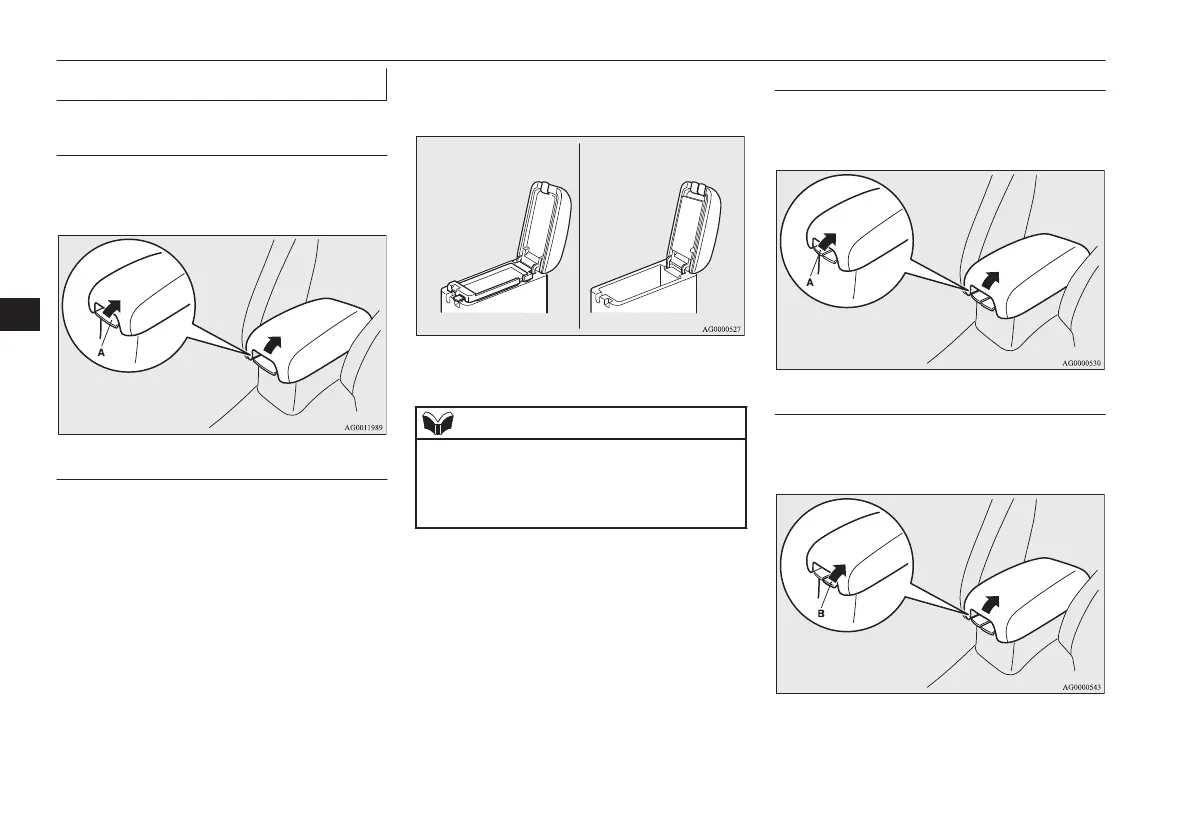 A

AG0011989

AG0000527

A

AG0000530

B

AG0000543