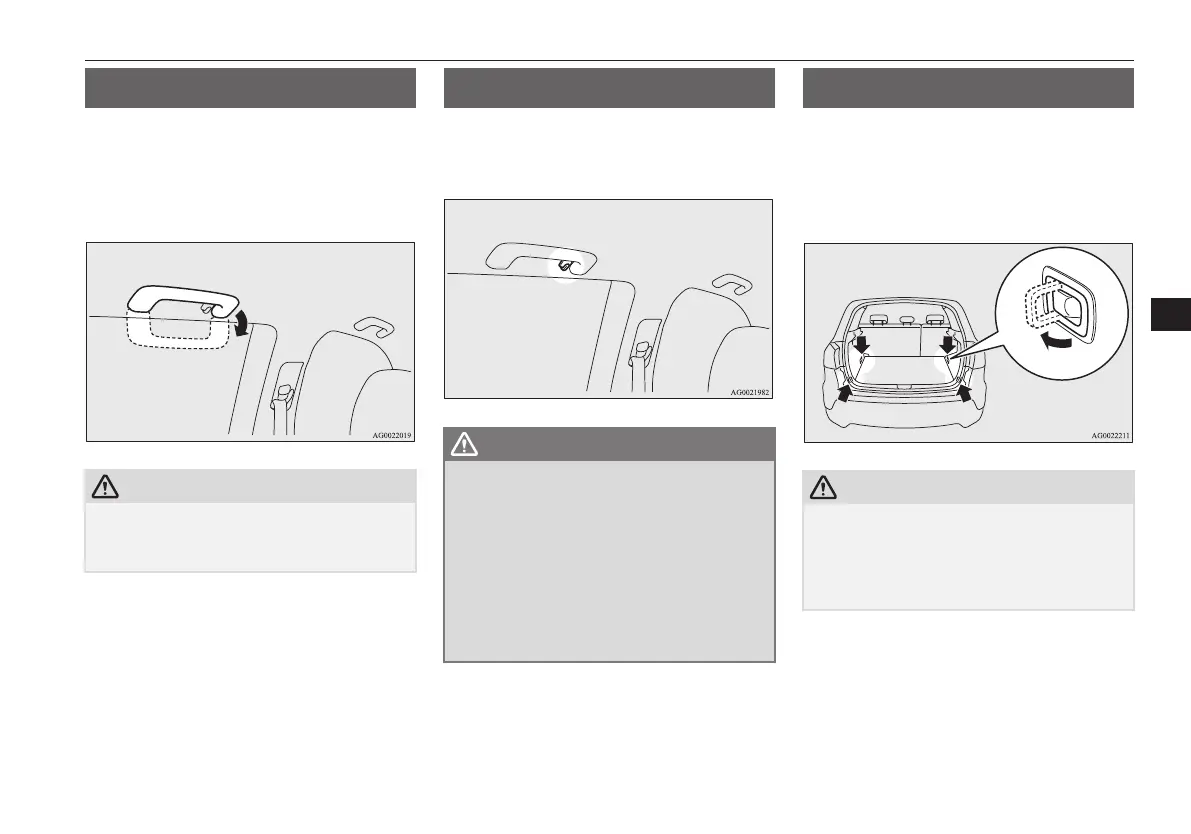 AG0022019

AG0021982

AG0022211