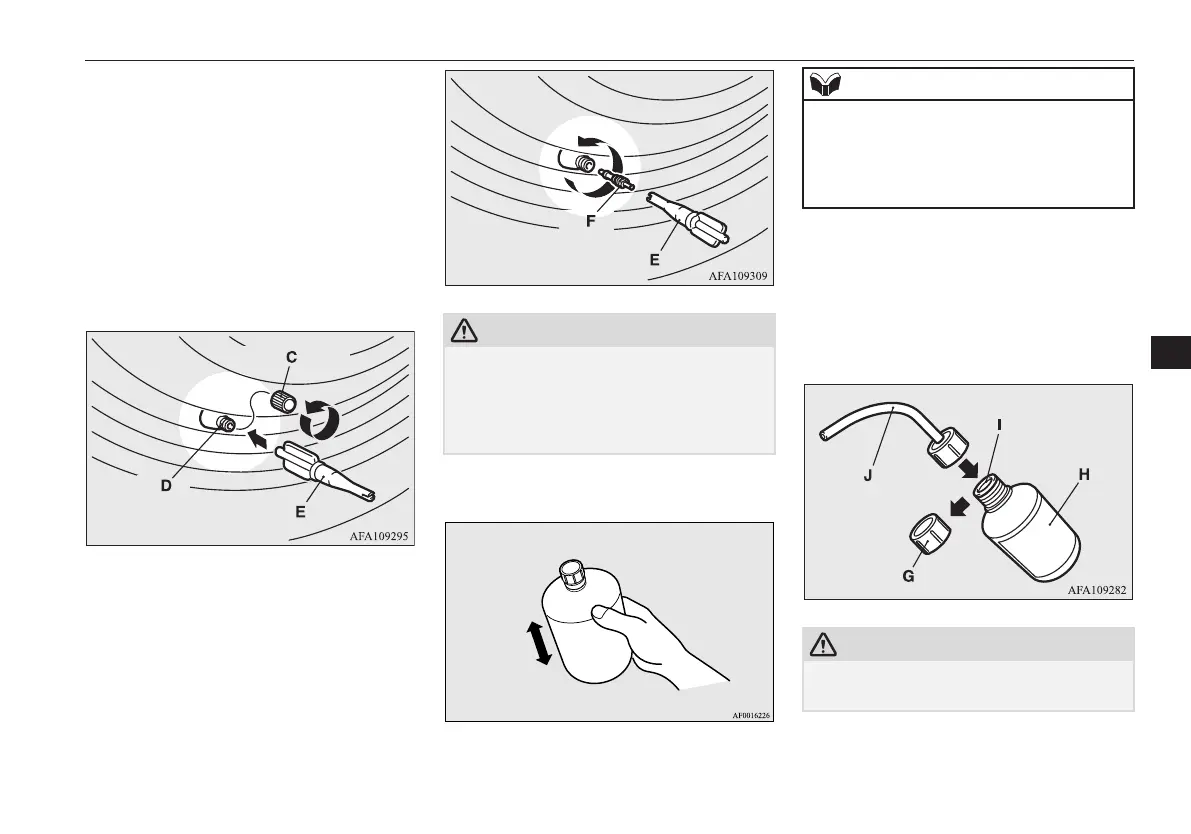 C

D

E

AFA109295

F

E

AFA109309

AF0016226

J

I

H

G

AFA109282