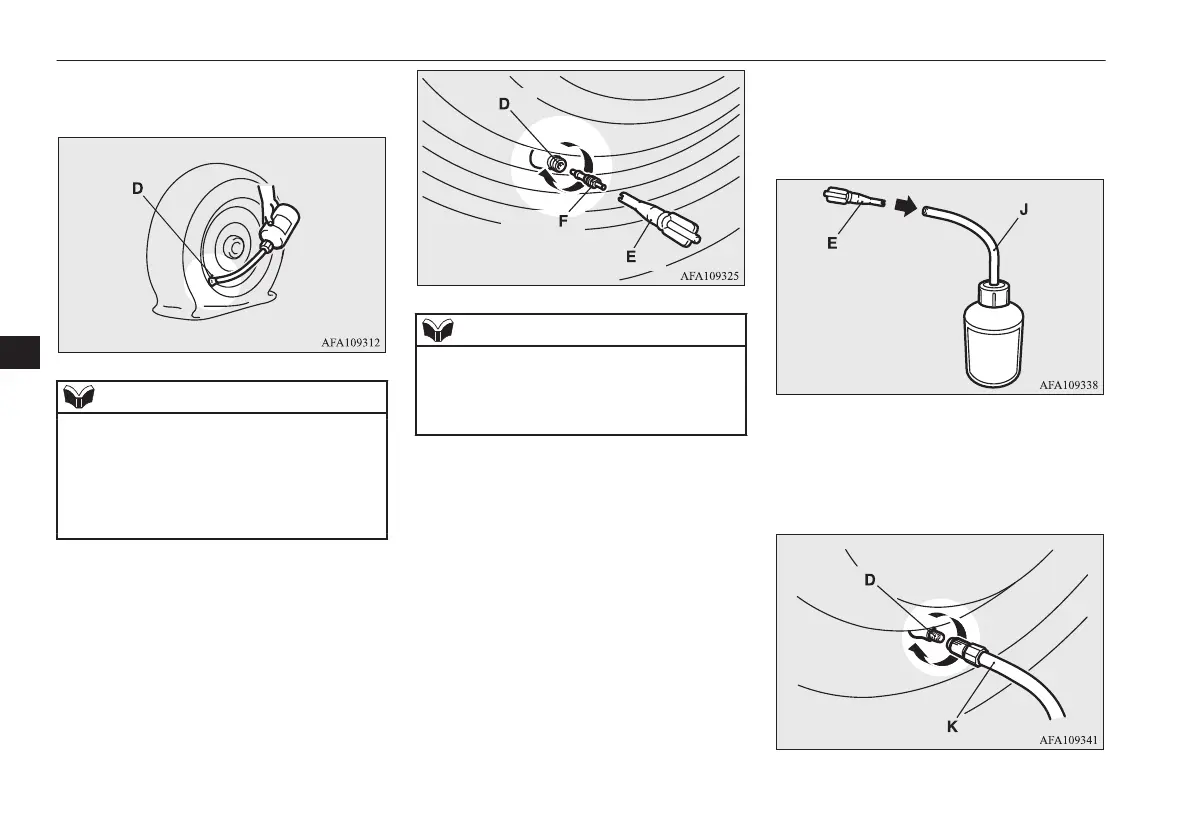 D

AFA109312

D

F

E

AFA109325

E

J

AFA109338

D

K

AFA109341