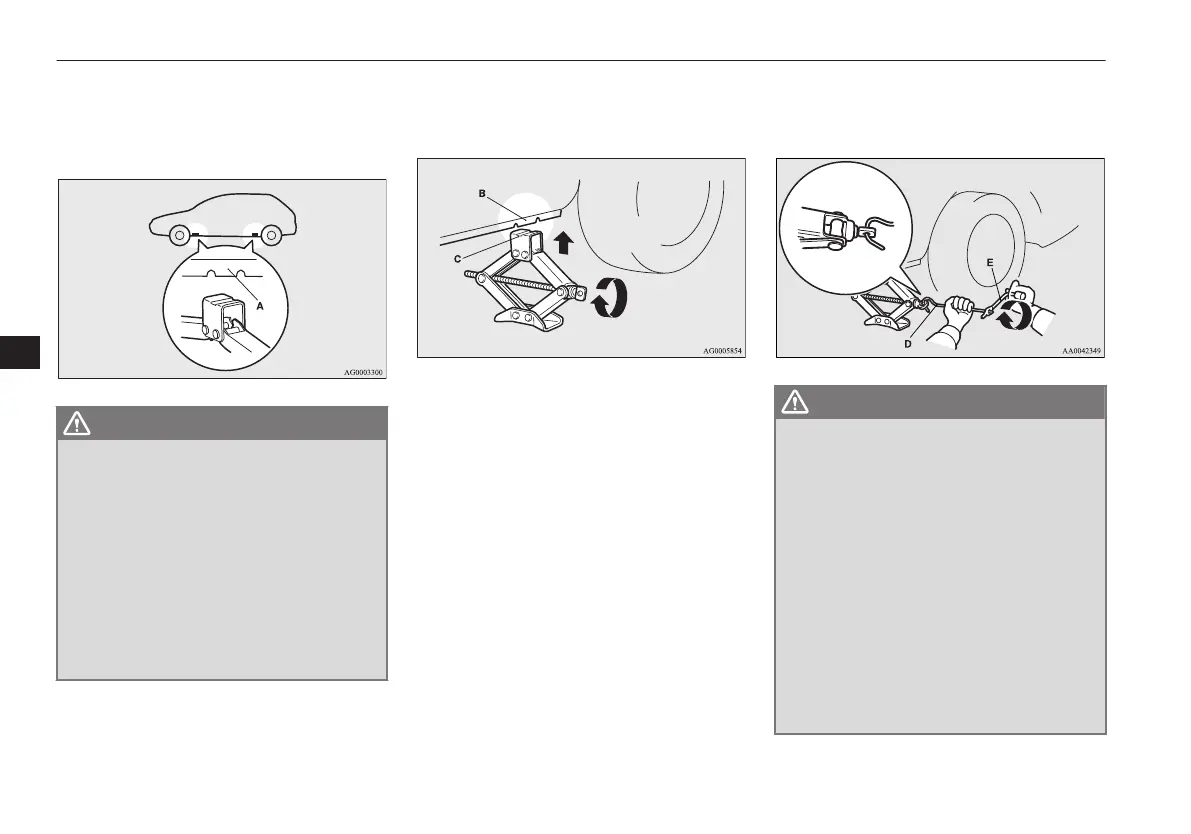 A

AG0003300

B

C

AG0005854

E

D

AA0042349