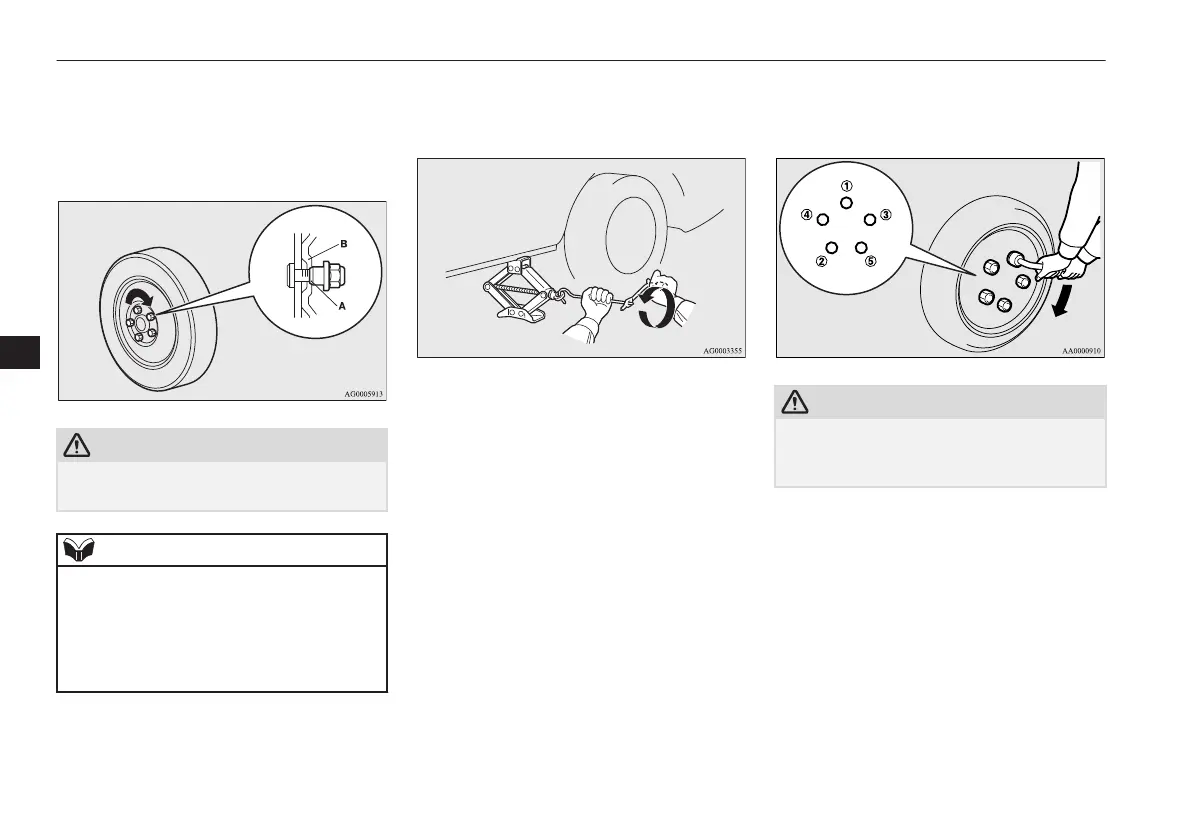 B

A

AG0005913

AG0003355

①
④ ③
② ⑤

AA0000910