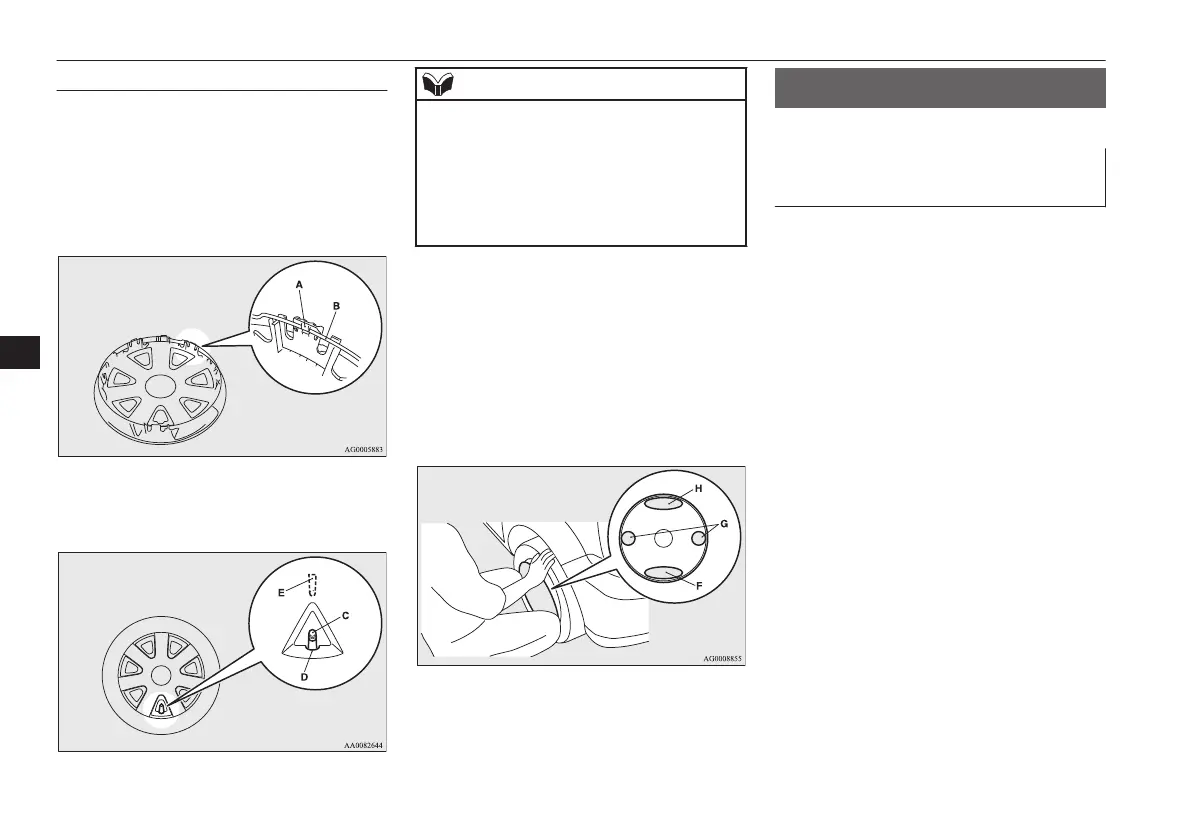 A

B

AG0005883

E

C

D

AA0082644

H

G

F

AG0008855