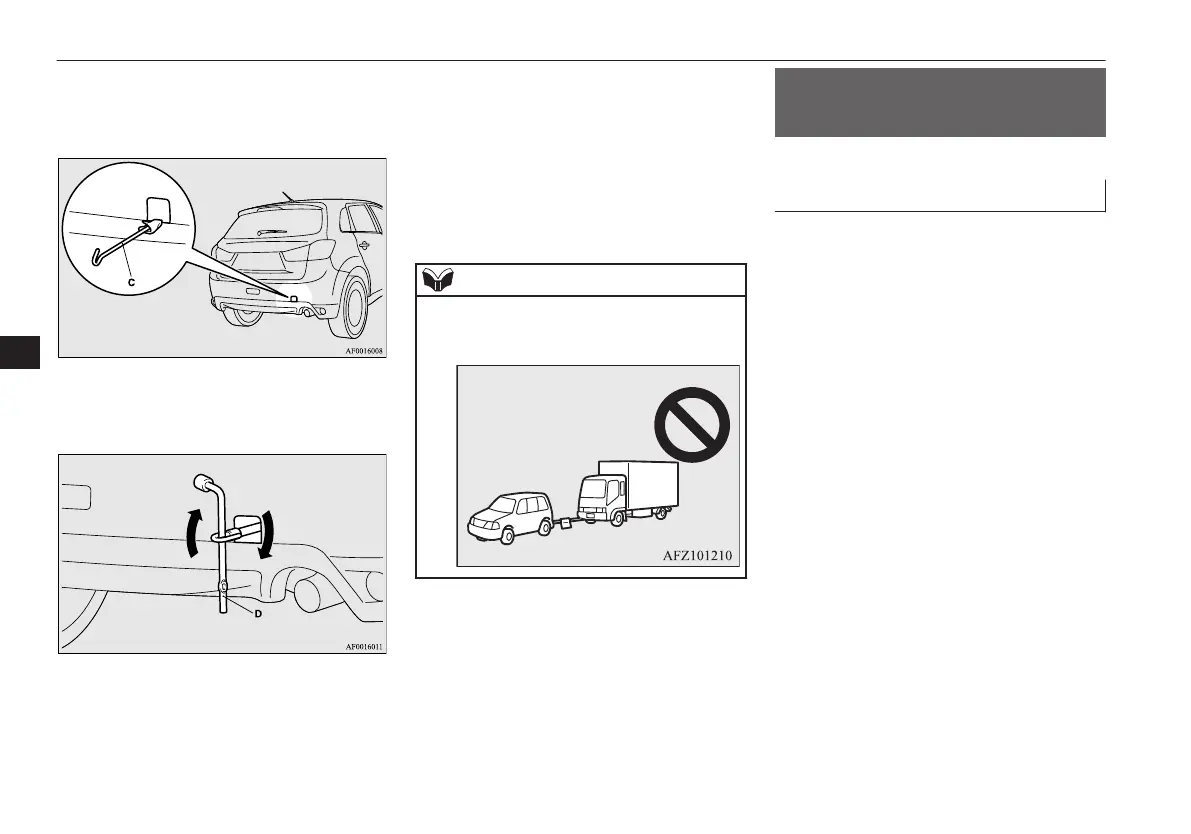 C

AF0016008

D

AF0016011

AFZ101210