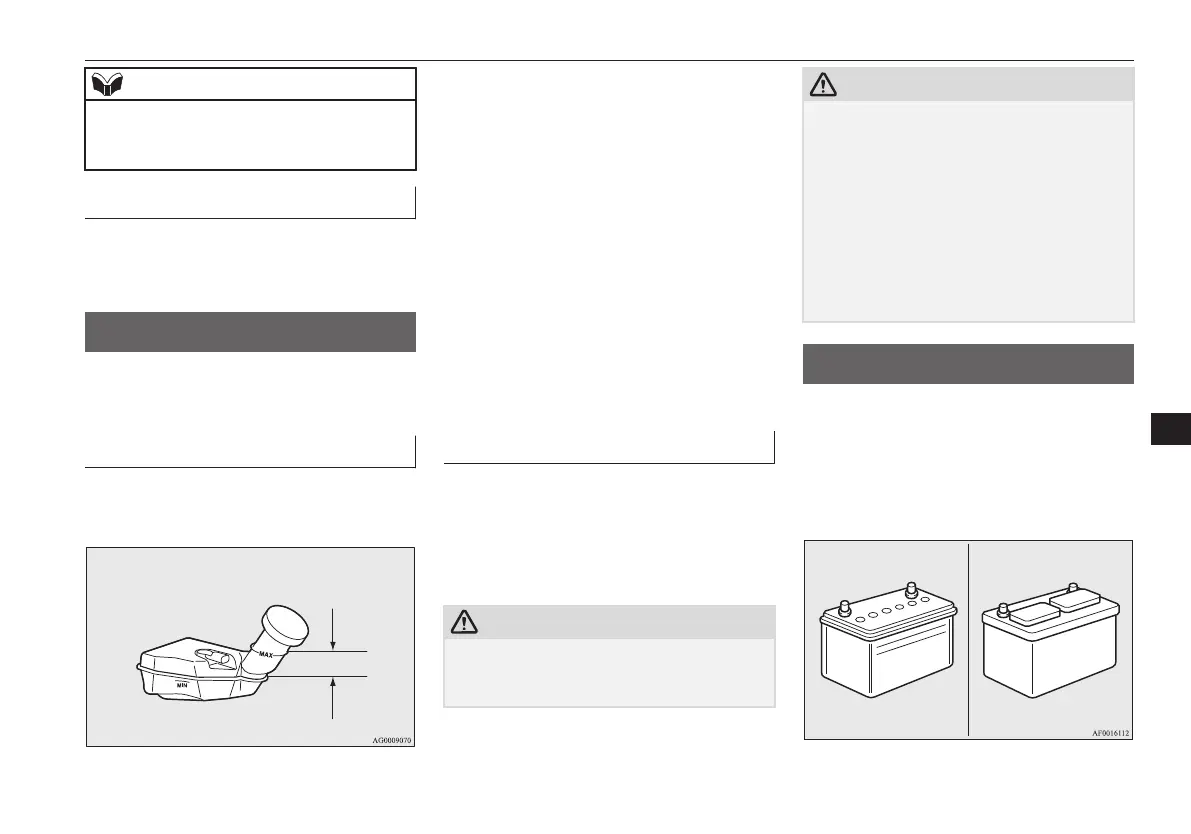 MAX
MIN
AG0009070
AF0016112