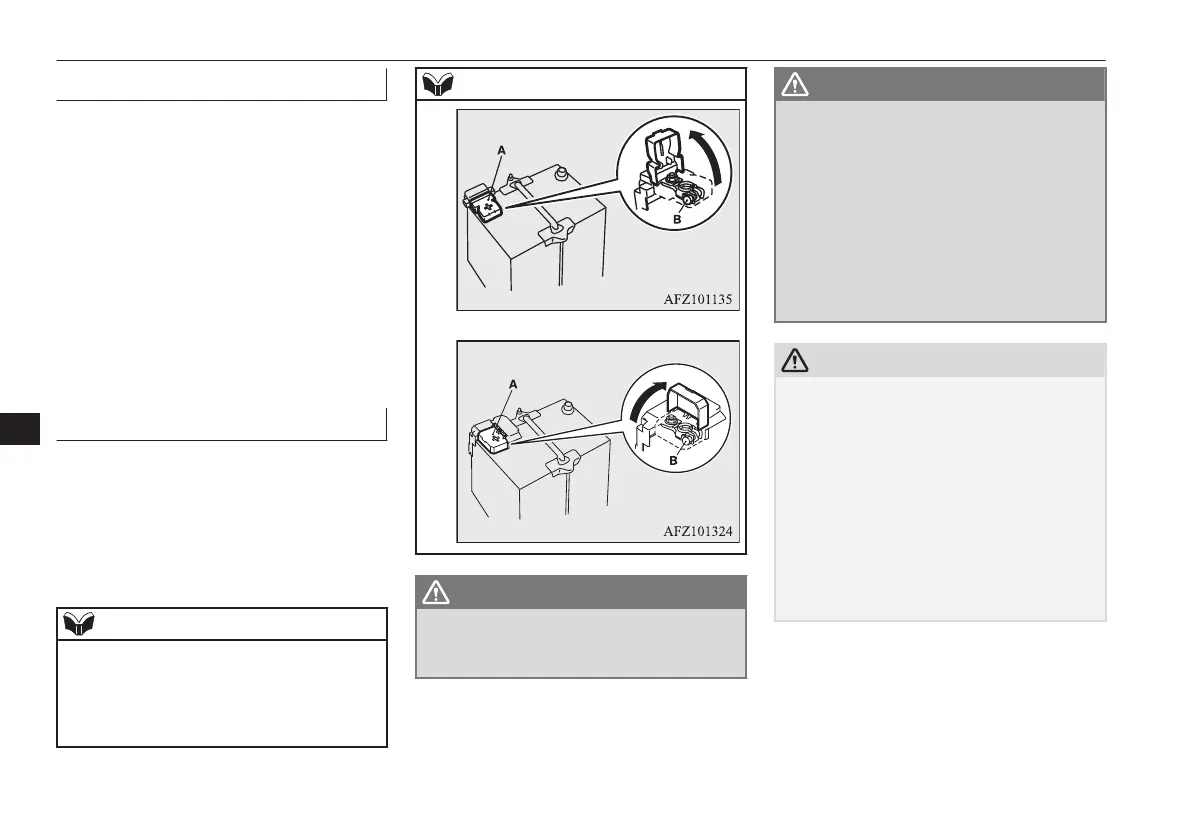 A

B

AFZ101135

A

B

AFZ101324