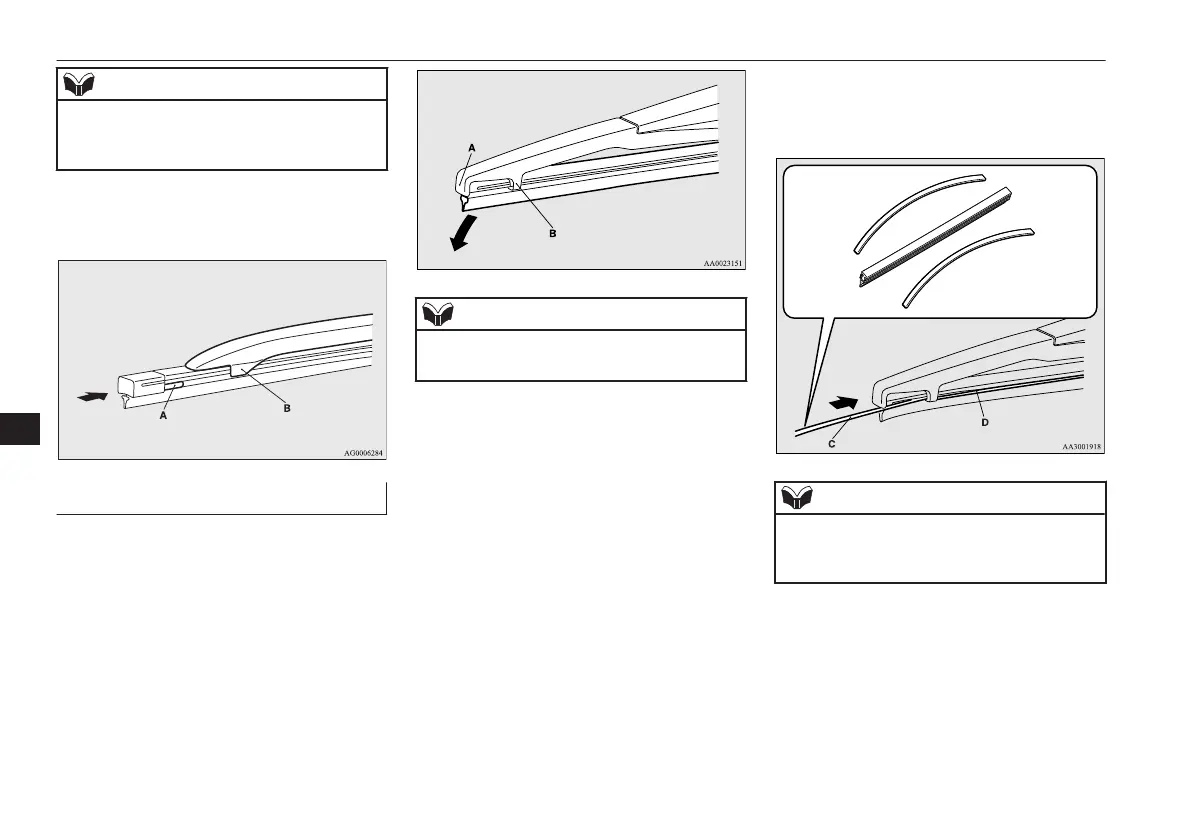 A

B

AG0006284

A

B

AA0023151

C

D

AA3001918