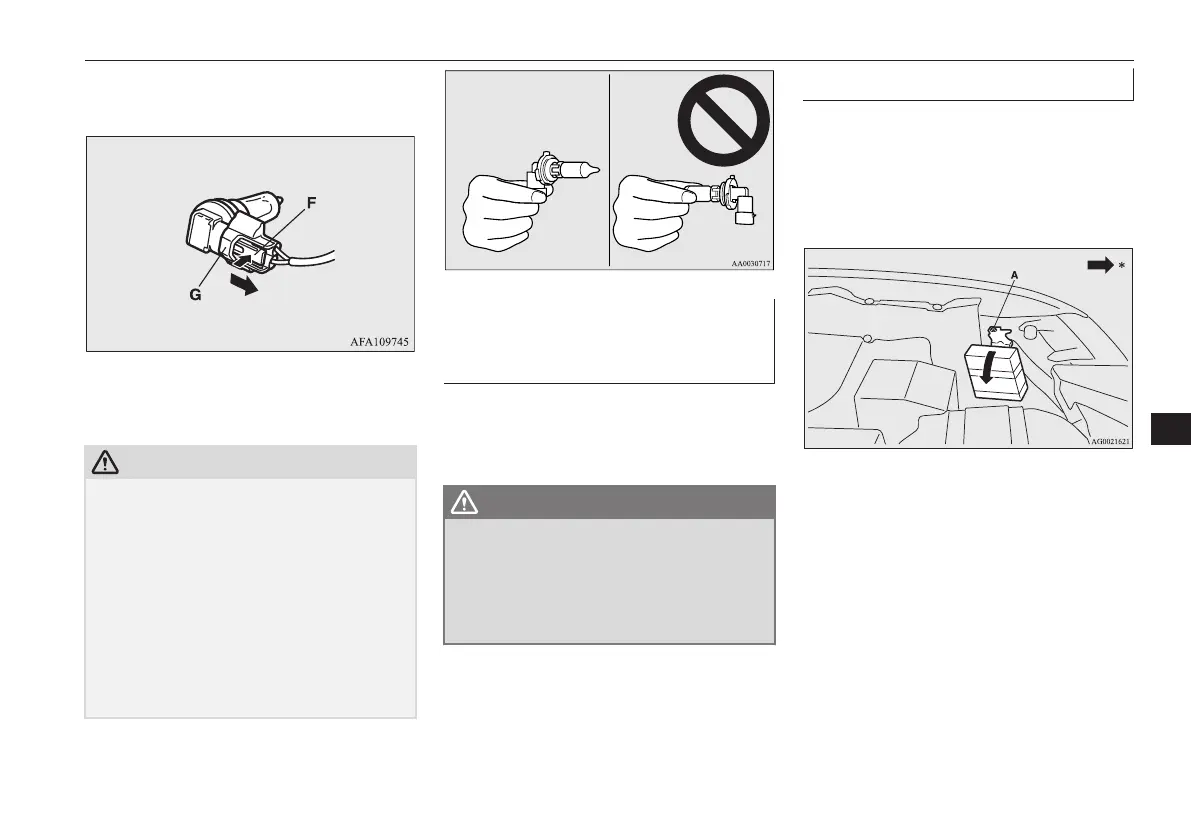 F

G

AFA109745

AA0030717

A

*

AG0021621