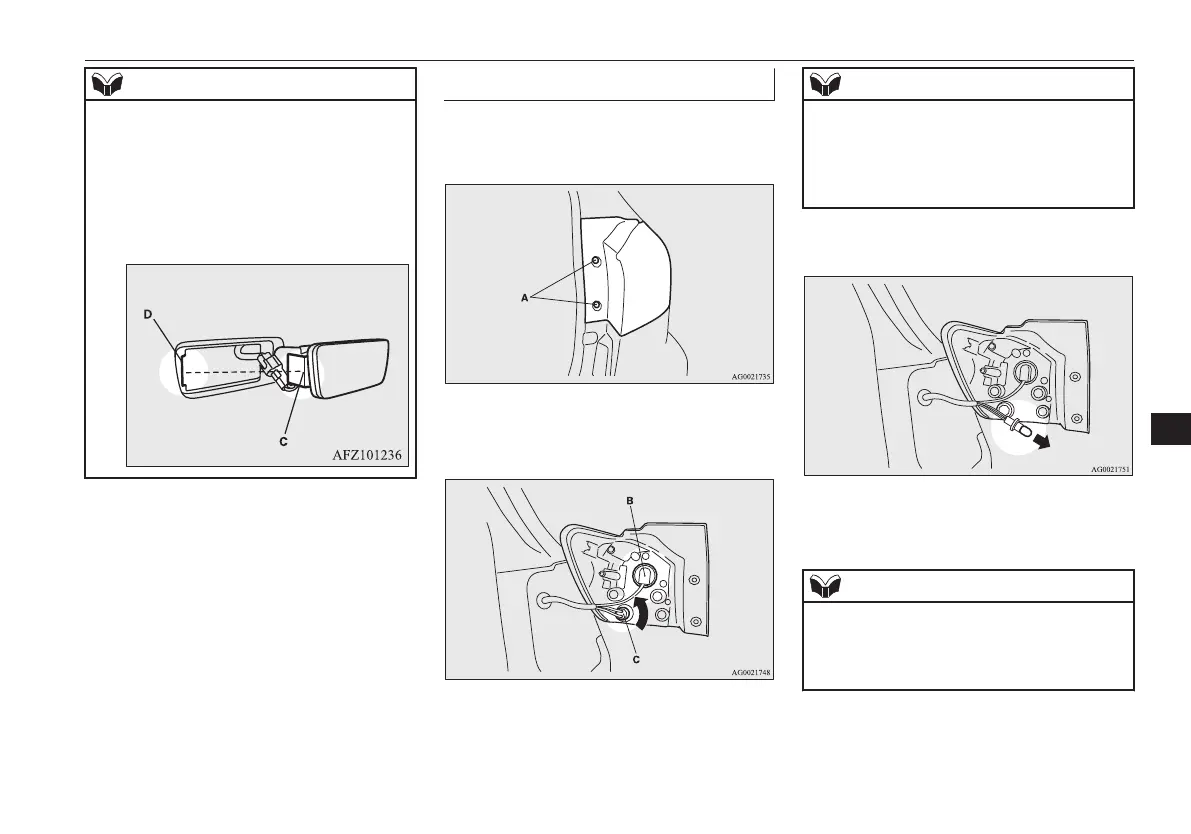 D

C

AFZ101236

A

AG0021735

B

C

AG0021748

AG0021751