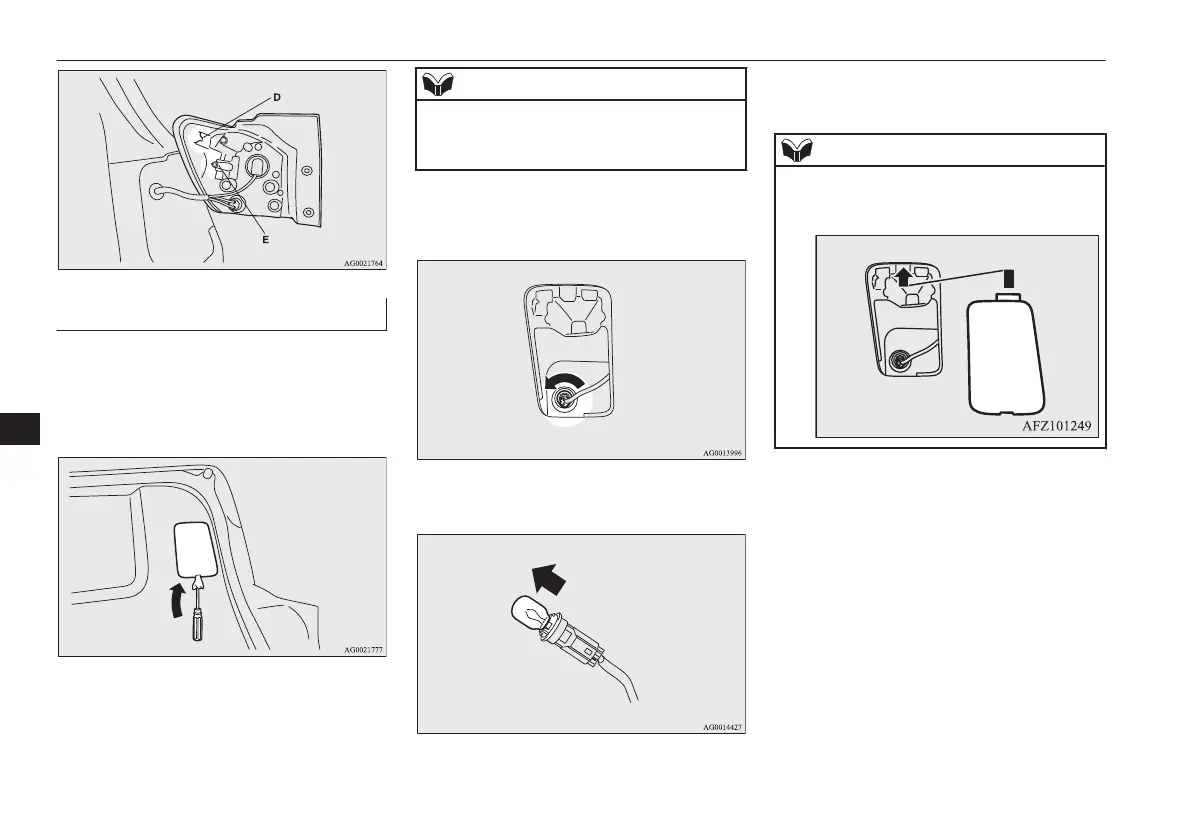 D

E

AG0021764

AG0021777

AG0013996

AG0014427

AFZ101249