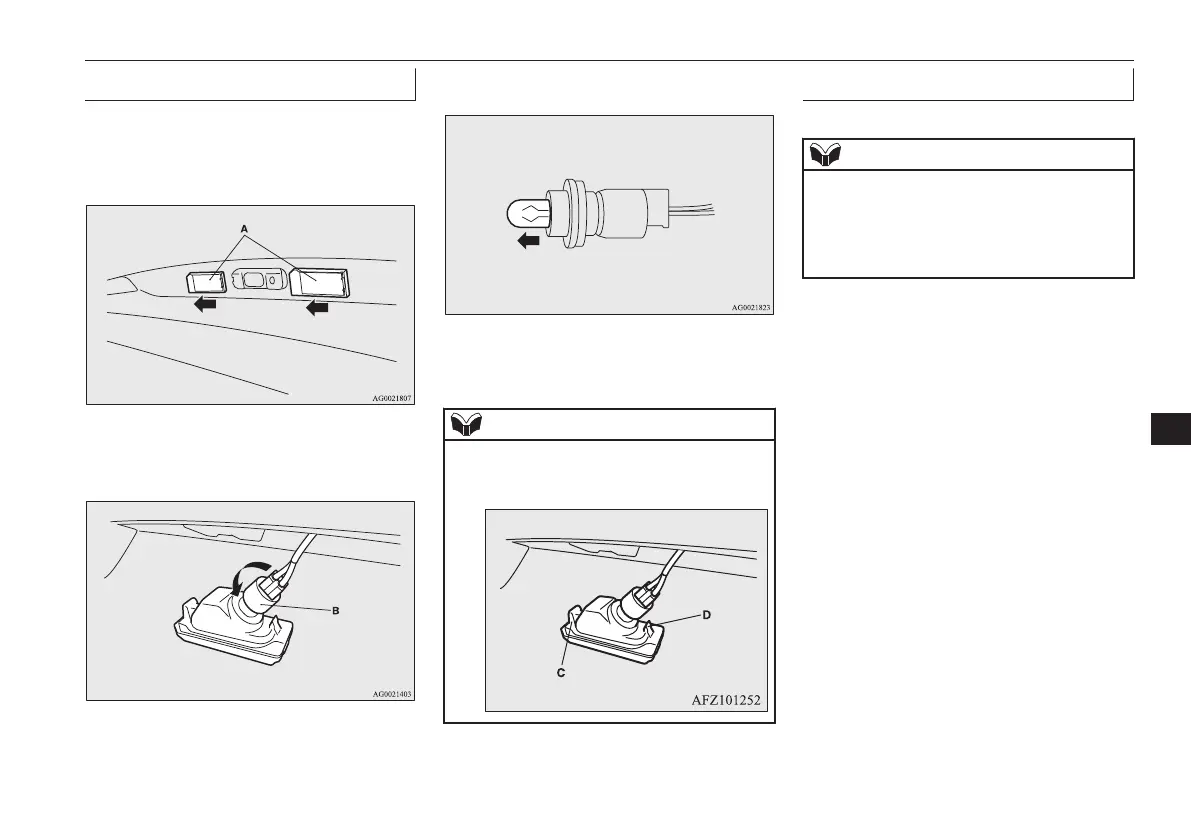 A

AG0021807

B

AG0021403

AG0021823

D

C

AFZ101252