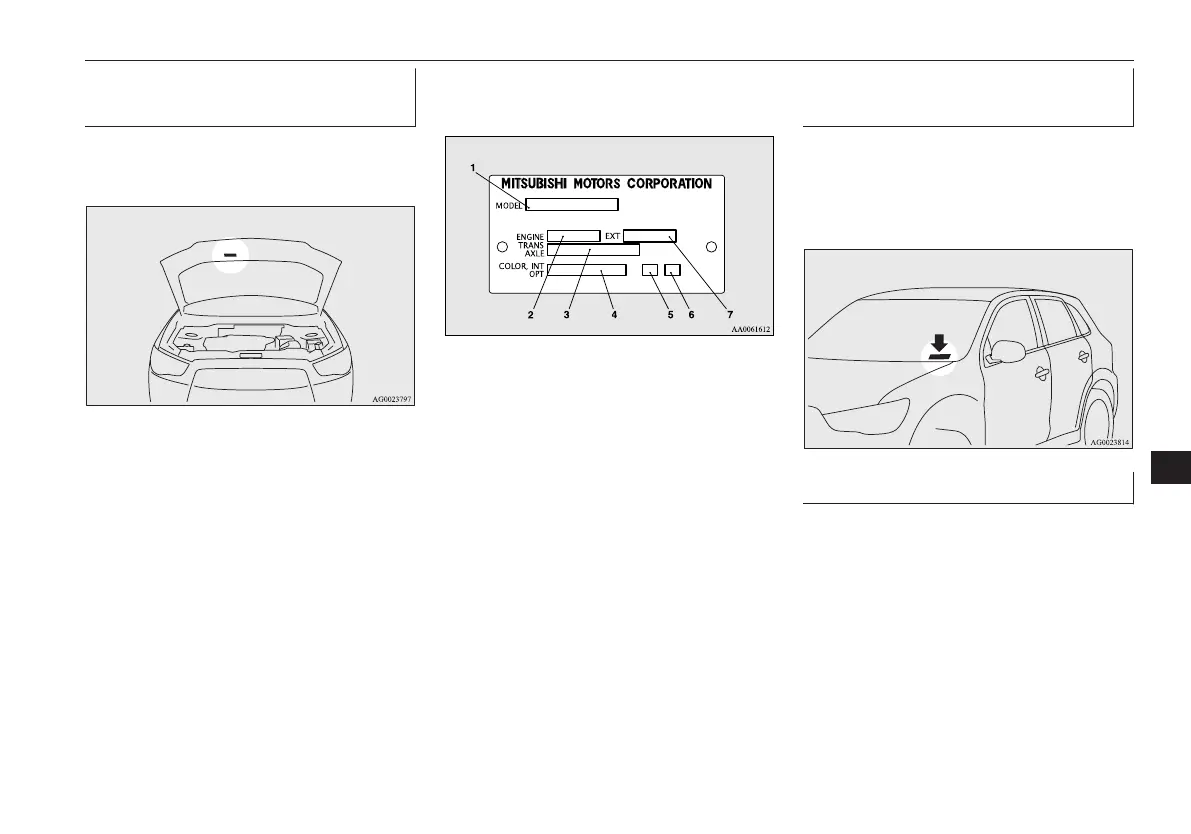 AG0023797

1

MITSUBISHI MOTORS CORPORATION

MODEL

ENGINE

EXT

TRANS AXLE

COLOR, INT OPT

2 3 4 5 6 7

AA0061612

AG0023814