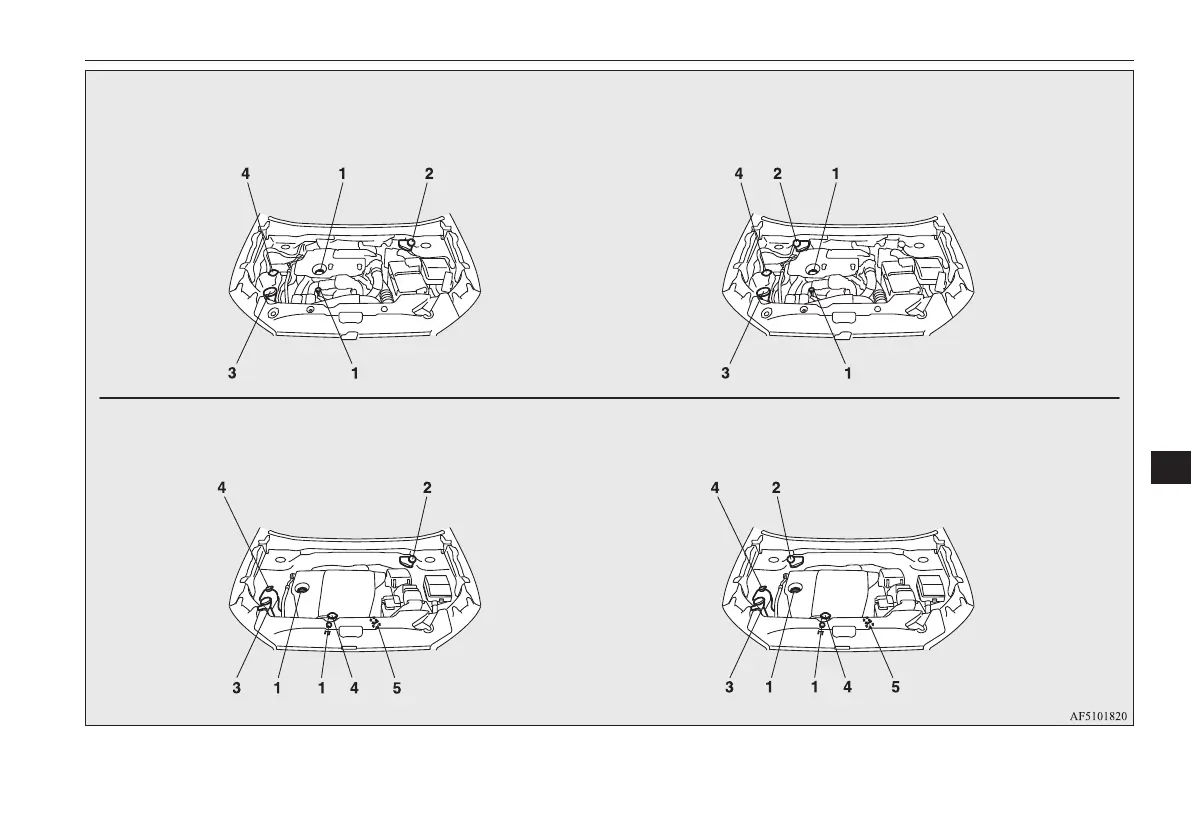 4 1 2

3 1

4 2 1

3 1

4 2

3 1 1 4 5

4 2

3 1 1 4 5

AF5101820