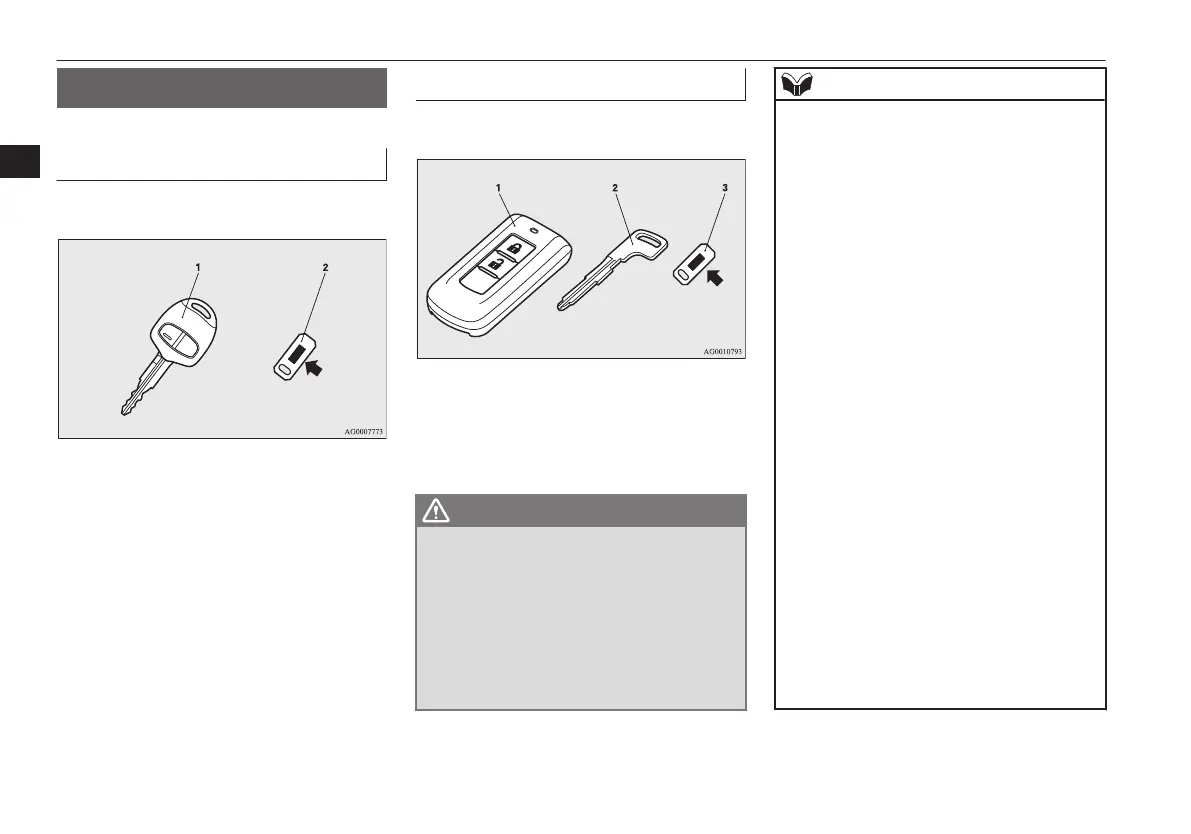 1

2

AG0007773

1

2

3

AG0010793